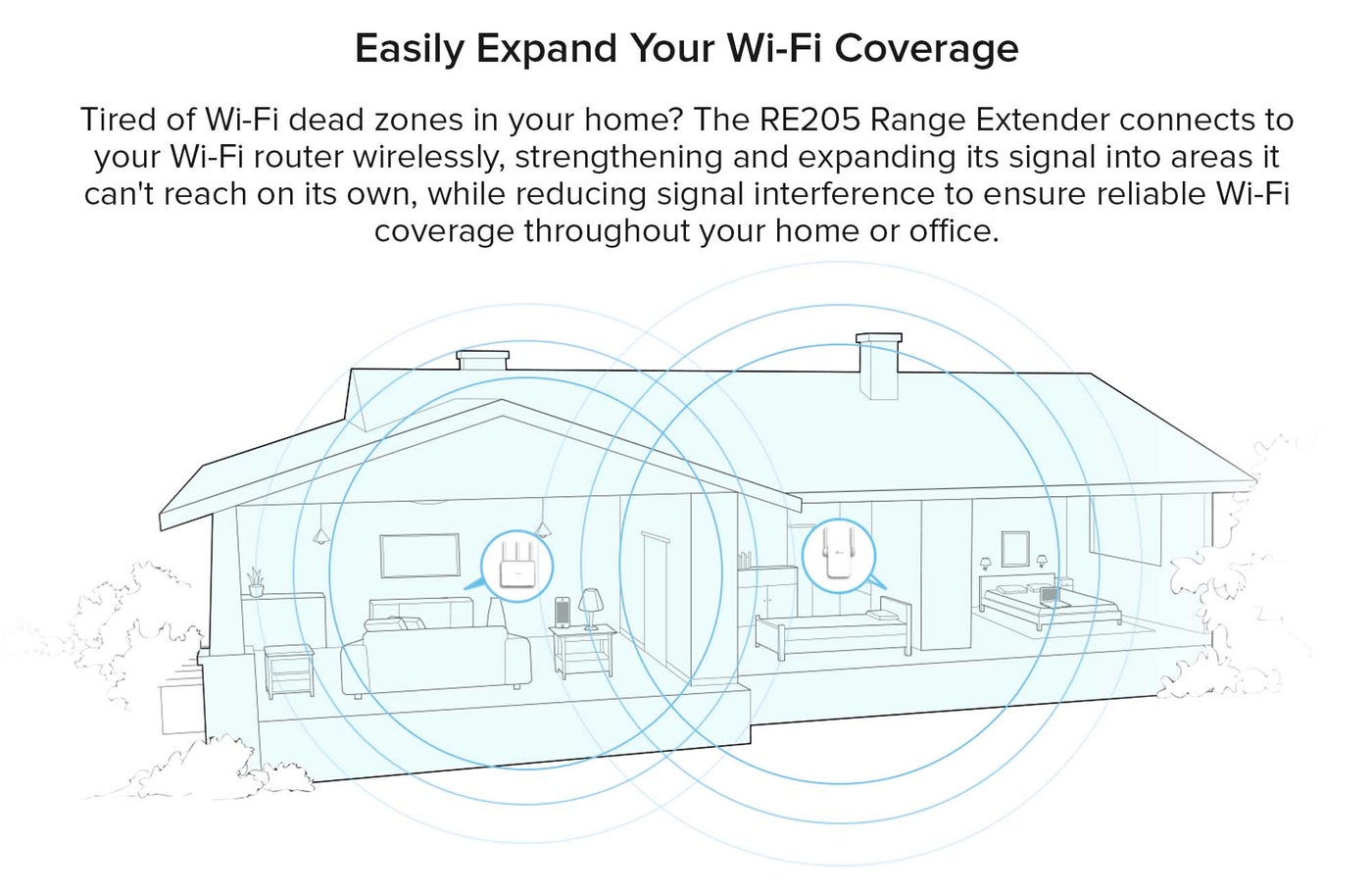 Easily Expand Your Wi-Fi Coverage

Tired of Wi-Fi dead zones in your home? The RE205 Range Extender connects to your Wi-Fi router wirelessly, strengthening and expanding its signal into areas it can't reach on its own, while reducing signal interference to ensure reliable Wi-Fi coverage throughout your home or office.