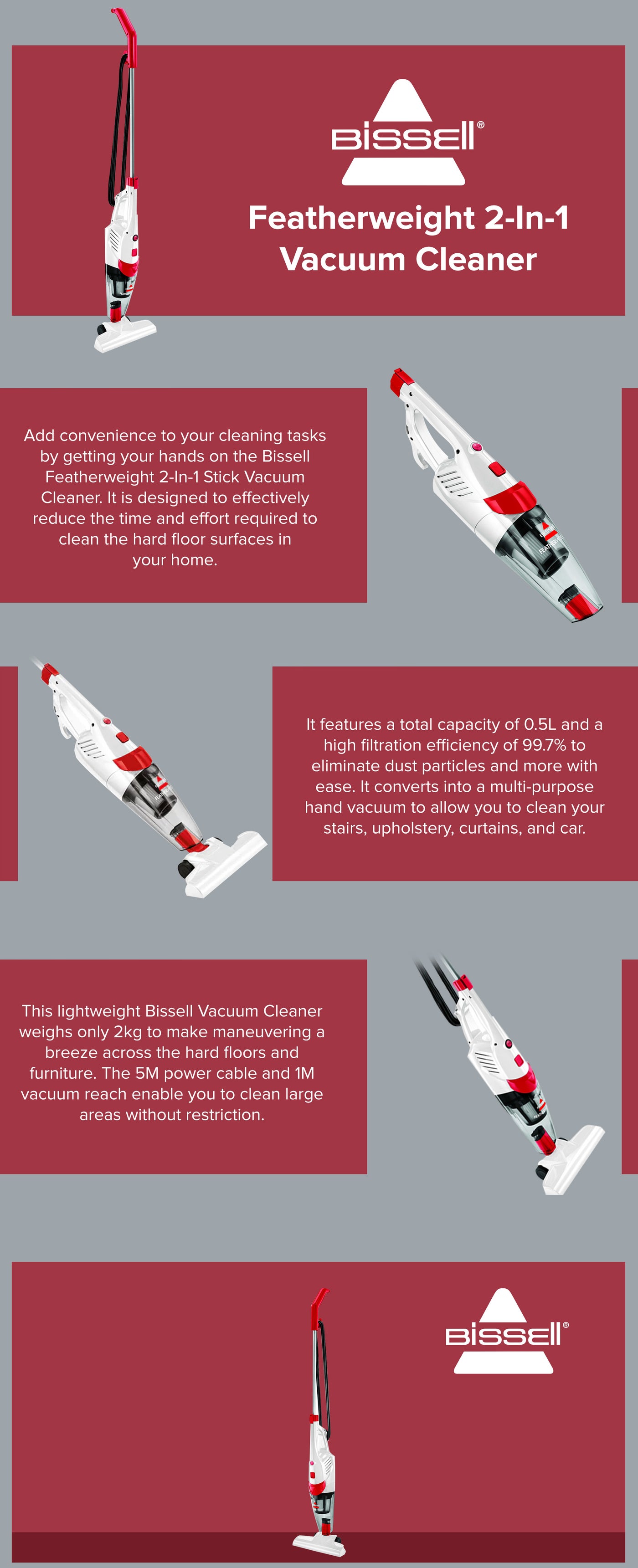 BISSELL®

Featherweight 2-In-1 Vacuum Cleaner

Add convenience to your cleaning tasks by getting your hands on the Bissell Featherweight 2-In-1 Stick Vacuum Cleaner. It is designed to effectively reduce the time and effort required to clean the hard floor surfaces in your home.

It features a total capacity of 0.5L and a high filtration efficiency of 99.7% to eliminate dust particles and more with ease. It converts into a multi-purpose hand vacuum to allow you to clean your stairs, upholstery, curtains, and car.

This lightweight Bissell Vacuum Cleaner weighs only 2kg to make maneuvering a breeze across the hard floors and furniture. The 5M power cable and 1M vacuum reach enable you to clean large areas without restriction.

BISSELL®