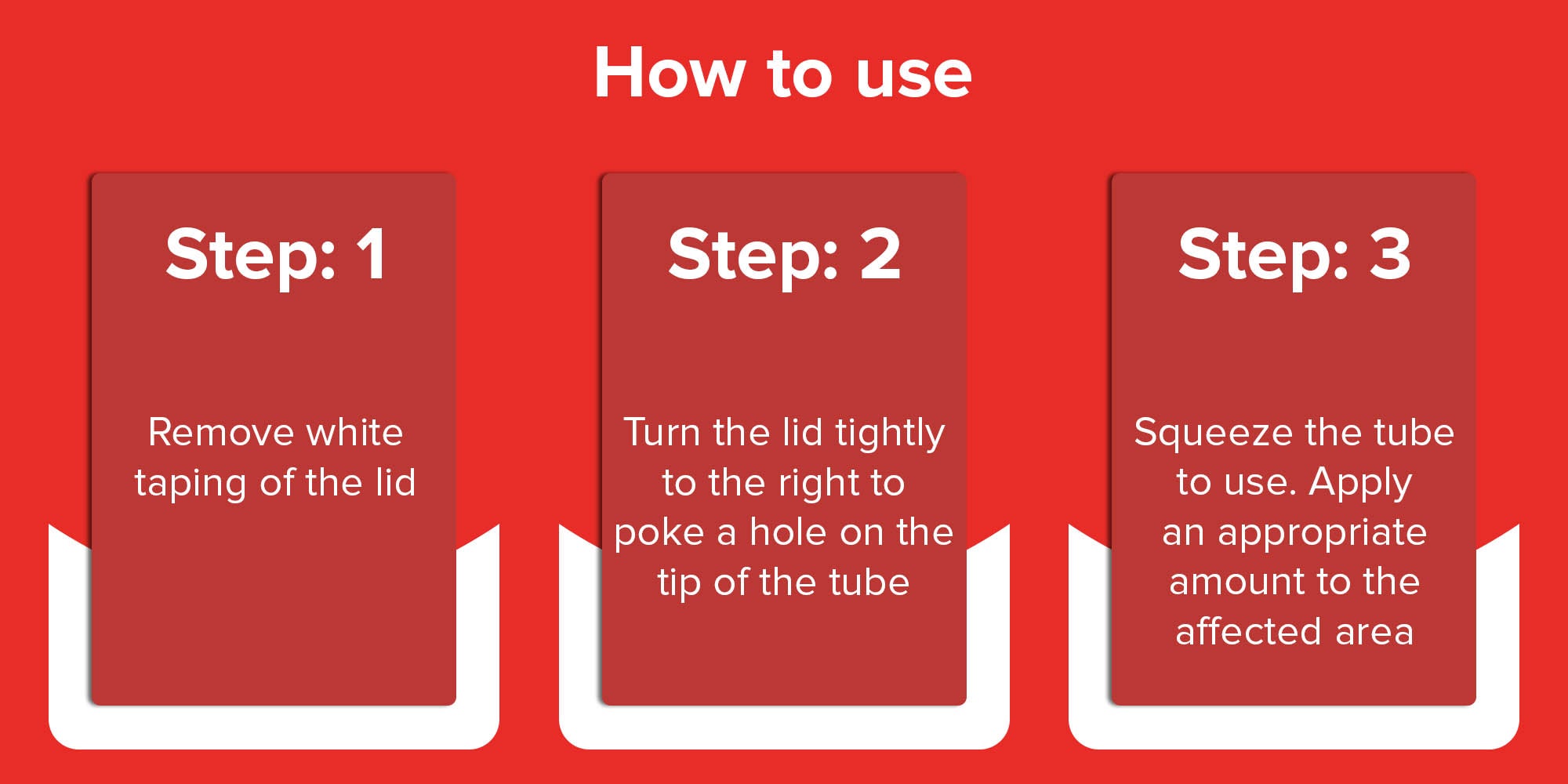 How to use

Step: 1

Remove white taping of the lid

Step: 2

Turn the lid tightly to the right to poke a hole on the tip of the tube

Step: 3

Squeeze the tube to use. Apply an appropriate amount to the affected area