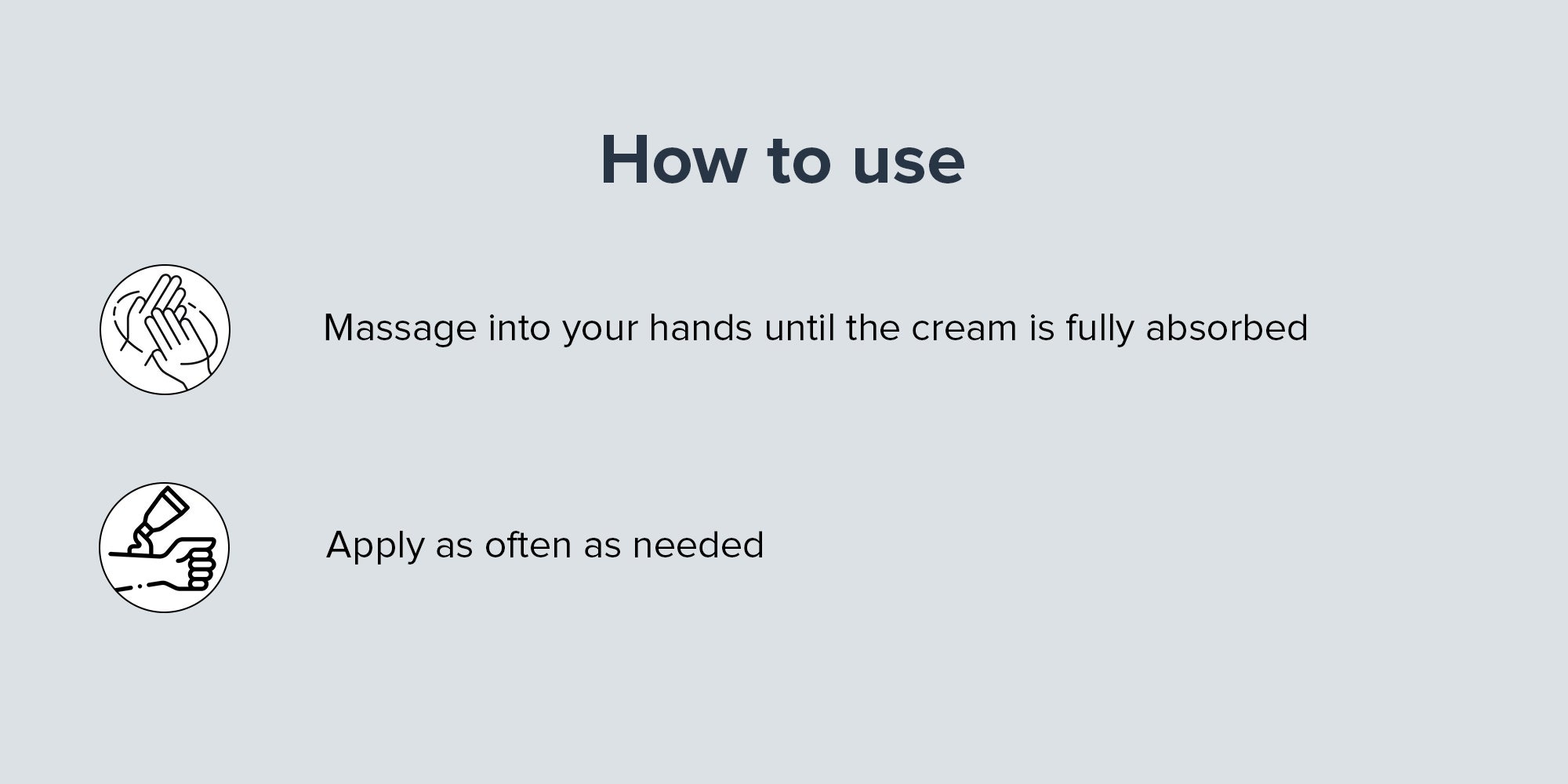 How to use

Massage into your hands until the cream is fully absorbed

Apply as often as needed