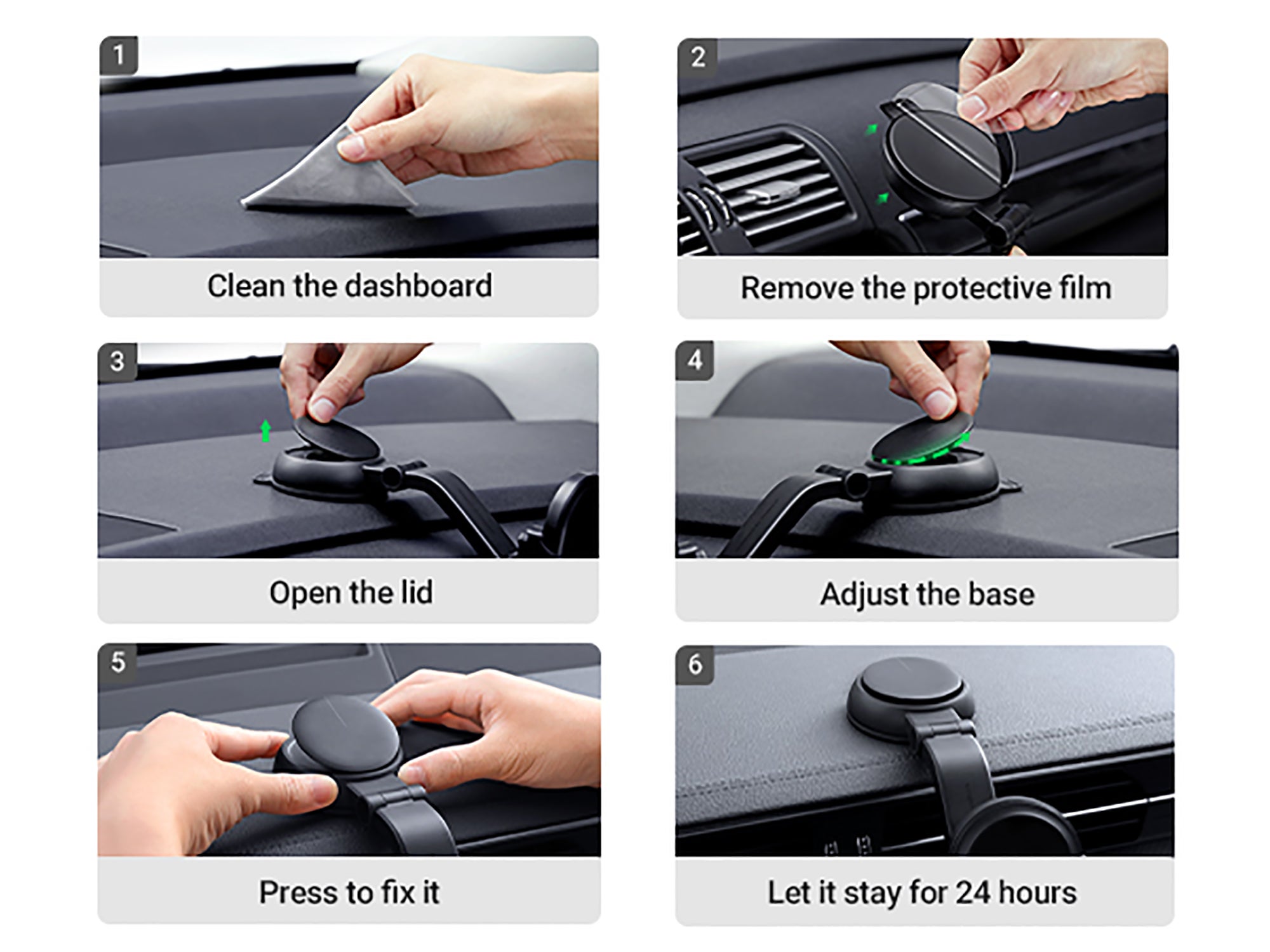 1
Clean the dashboard

2
Remove the protective film

3
Open the lid

4
Adjust the base

5
Press to fix it

6
Let it stay for 24 hours