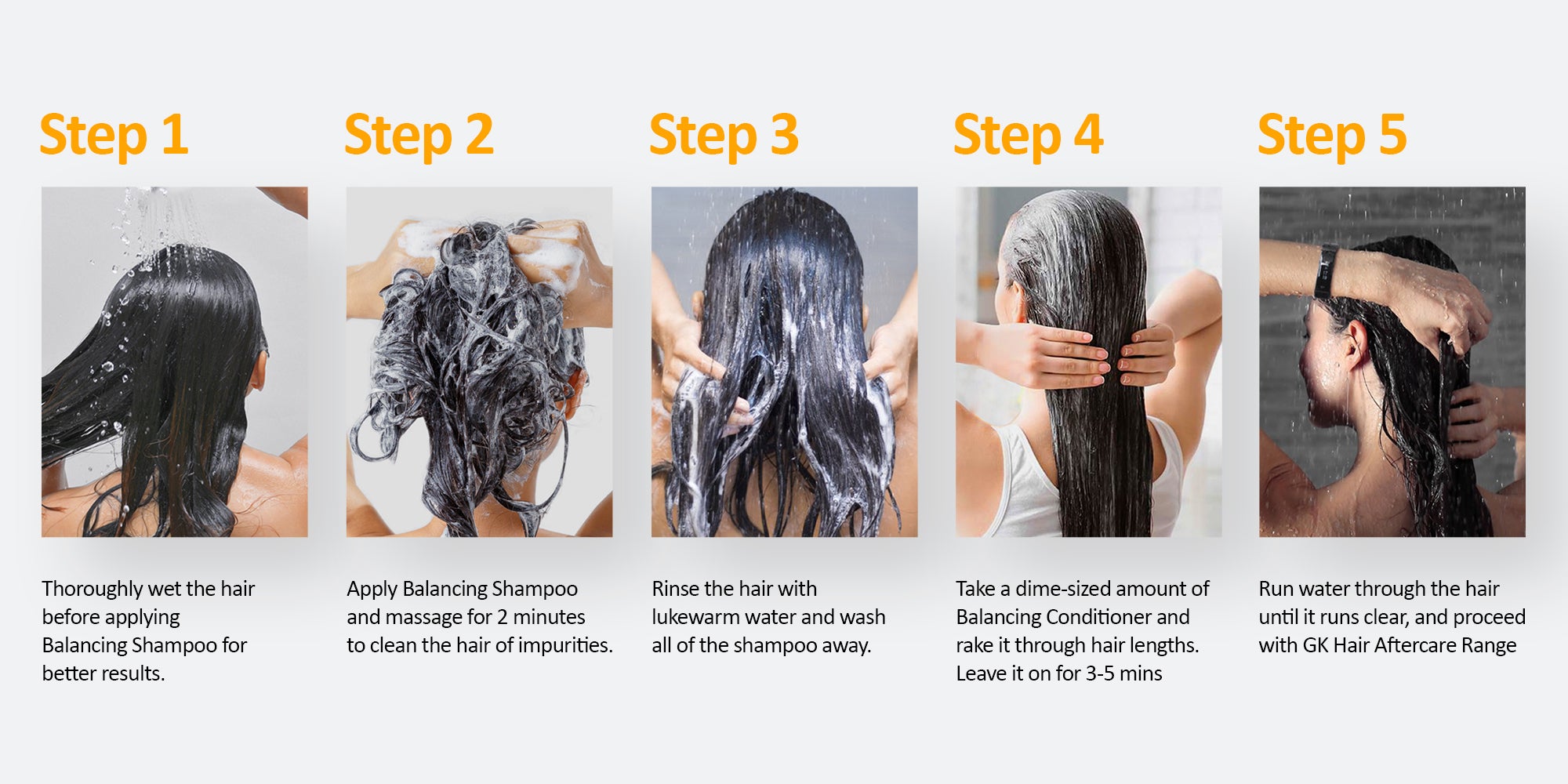 Step 1

Thoroughly wet the hair before applying Balancing Shampoo for better results.

Step 2

Apply Balancing Shampoo and massage for 2 minutes to clean the hair of impurities.

Step 3

Rinse the hair with lukewarm water and wash all of the shampoo away.

Step 4

Take a dime-sized amount of Balancing Conditioner and rake it through hair lengths. Leave it on for 3-5 mins

Step 5

Run water through the hair until it runs clear, and proceed with GK Hair Aftercare Range