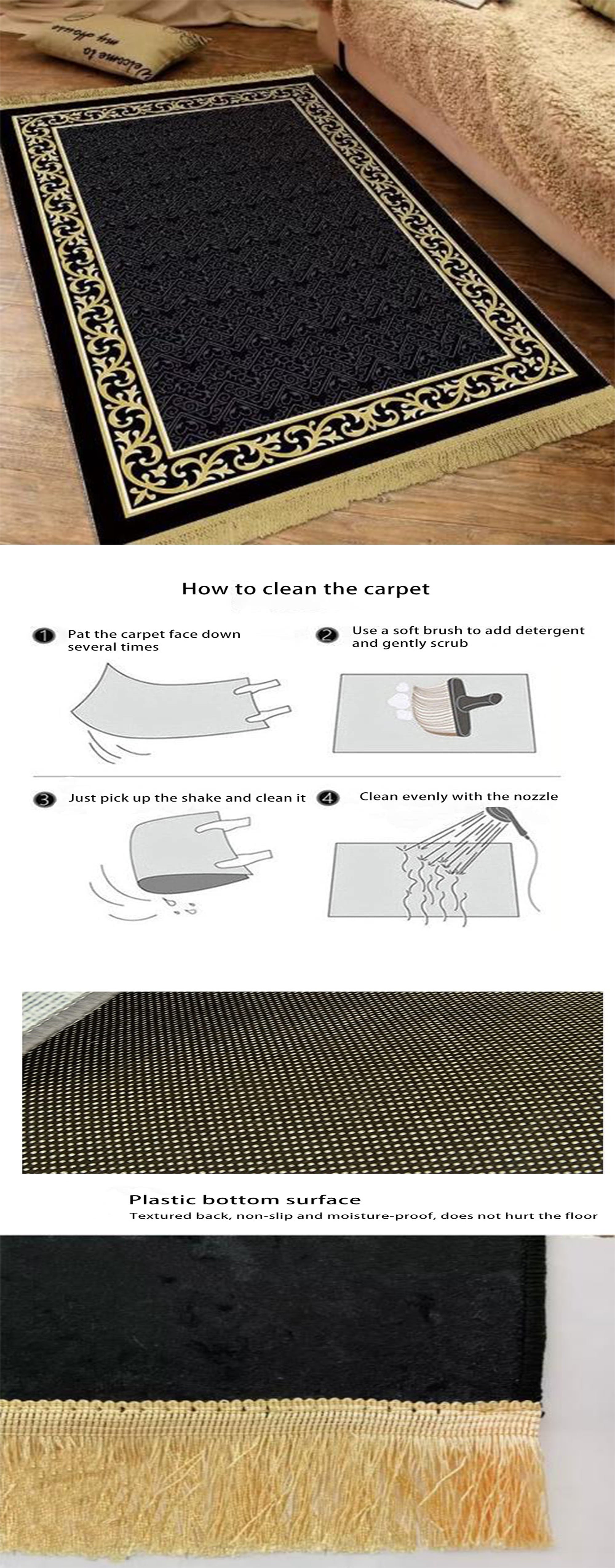 Welcome to my house

How to clean the carpet

1 Pat the carpet face down several times

2 Use a soft brush to add detergent and gently scrub

3 Just pick up the shake and clean it

4 Clean evenly with the nozzle

Plastic bottom surface

Textured back, non-slip and moisture-proof, does not hurt the floor