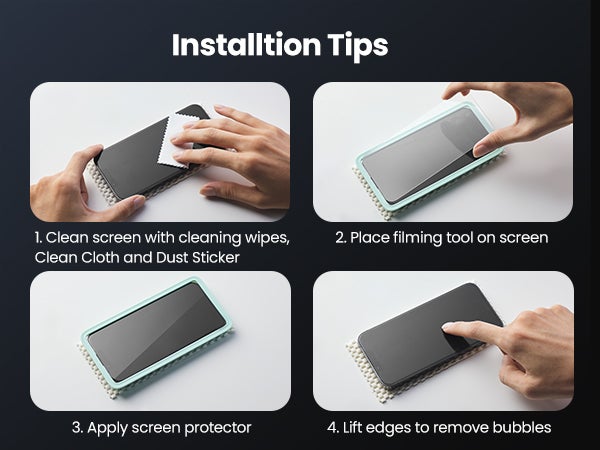 Installtion Tips

1. Clean screen with cleaning wipes, Clean Cloth and Dust Sticker

2. Place filming tool on screen

3. Apply screen protector

4. Lift edges to remove bubbles