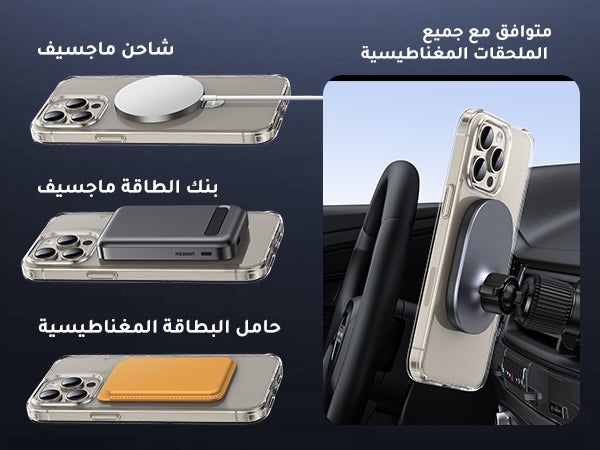 متوافق مع جميع الملحقات المغناطيسية

شاحن ماجسيف

بنك الطاقة ماجسيف

UGREEN

حامل البطاقة المغناطيسية