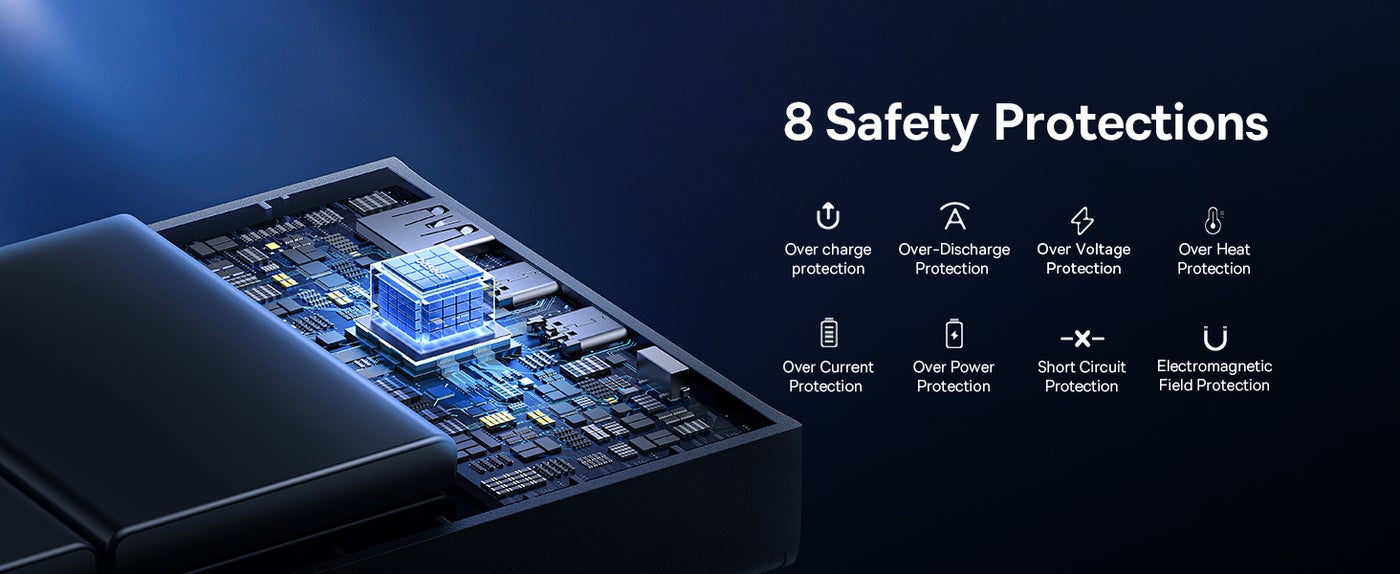 8 Safety Protections

Over charge protection

Over-Discharge Protection

Over Voltage Protection

Over Heat Protection

Over Current Protection

Over Power Protection

Short Circuit Protection

Electromagnetic Field Protection