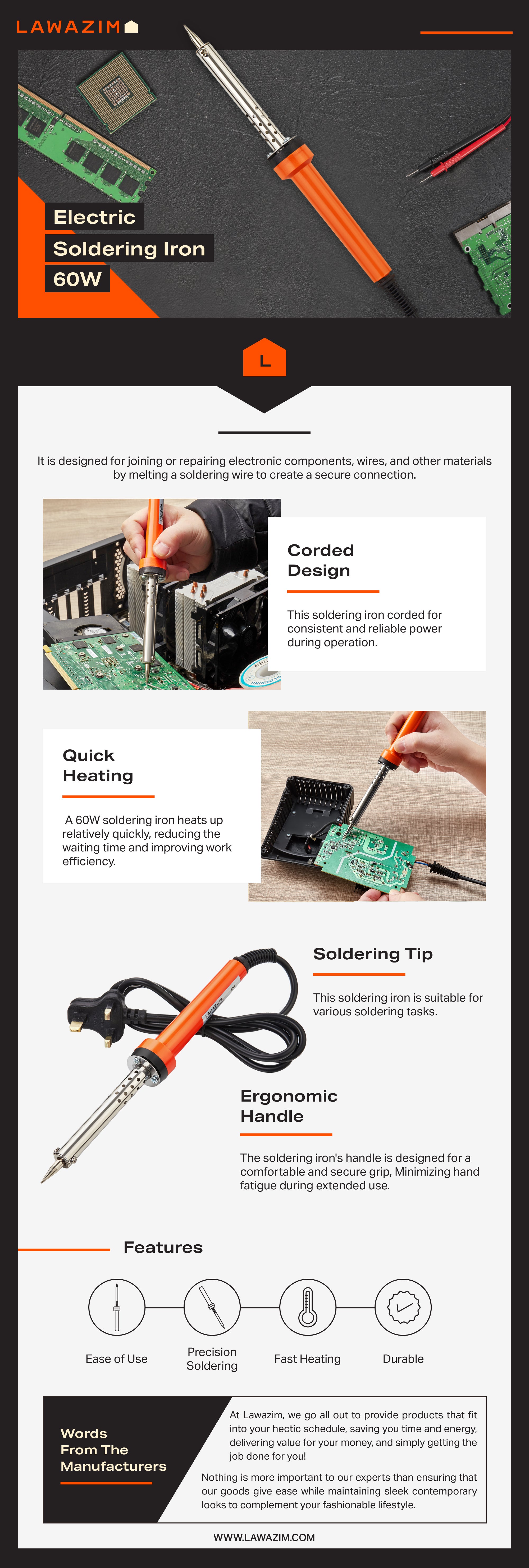 LAWAZIM

Electric
Soldering Iron
60W

L

It is designed for joining or repairing electronic components, wires, and other materials by melting a soldering wire to create a secure connection.

Corded Design

This soldering iron corded for consistent and reliable power during operation.

Quick Heating

A 60W soldering iron heats up relatively quickly, reducing the waiting time and improving work efficiency.

Soldering Tip

This soldering iron is suitable for various soldering tasks.

Ergonomic Handle

The soldering iron's handle is designed for a comfortable and secure grip, Minimizing hand fatigue during extended use.

Features

Ease of Use

Precision Soldering

Fast Heating

Durable

Words From The Manufacturers

At Lawazim, we go all out to provide products that fit into your hectic schedule, saving you time and energy, delivering value for your money, and simply getting the job done for you!

Nothing is more important to our experts than ensuring that our goods give ease while maintaining sleek contemporary looks to complement your fashionable lifestyle.

WWW.LAWAZIM.COM