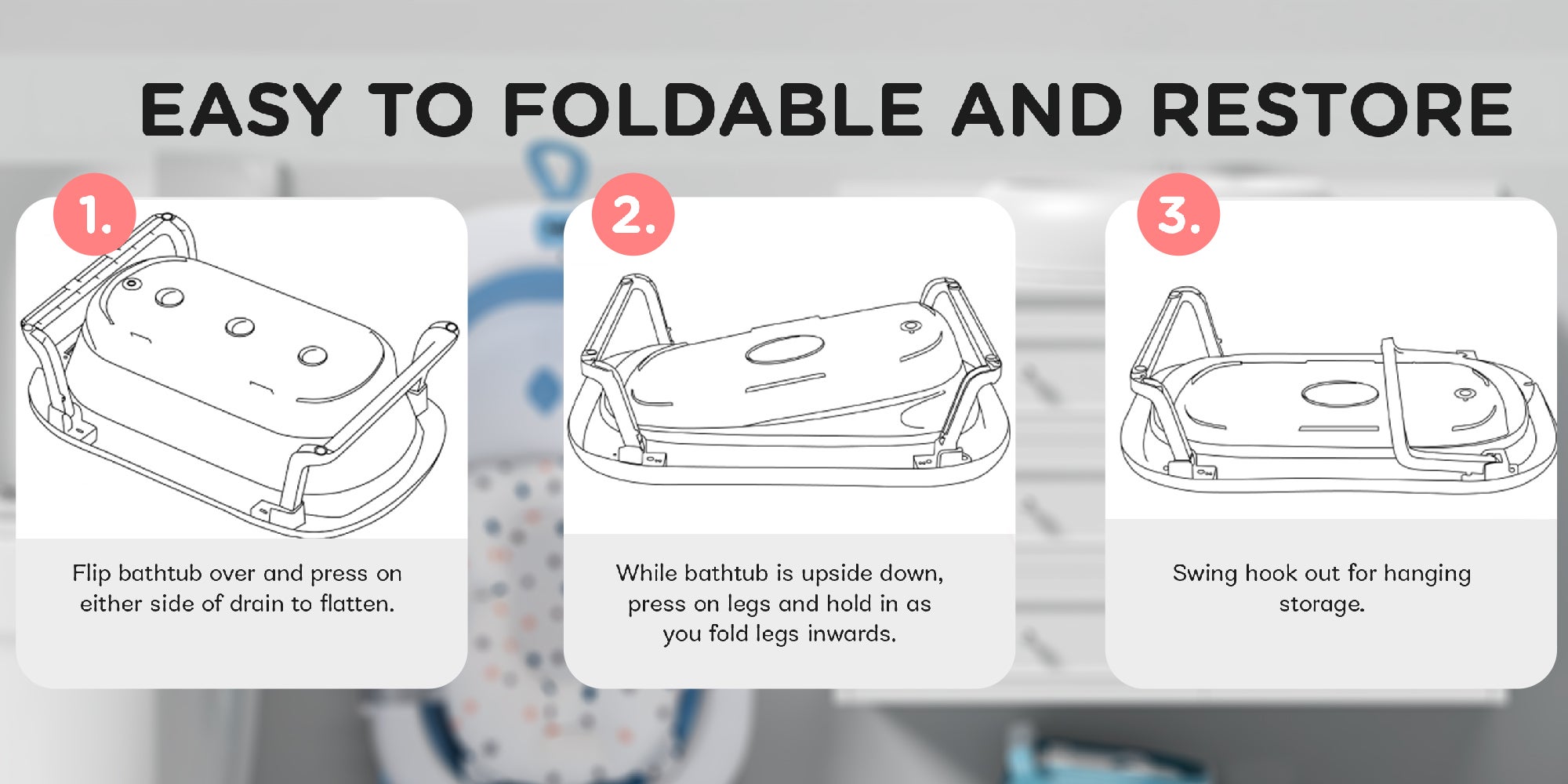 EASY TO FOLDABLE AND RESTORE

1.

Flip bathtub over and press on either side of drain to flatten.

2.

While bathtub is upside down, press on legs and hold in as you fold legs inwards.

3.

Swing hook out for hanging storage.