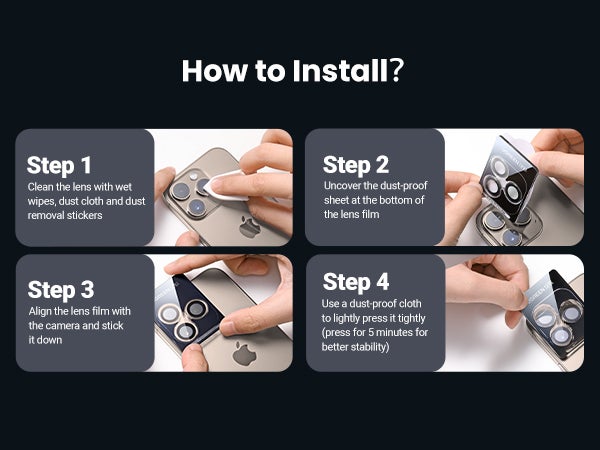 How to Install?

Step 1
Clean the lens with wet wipes, dust cloth and dust removal stickers

Step 2
Uncover the dust-proof sheet at the bottom of the lens film

Step 3
Align the lens film with the camera and stick it down

Step 4
Use a dust-proof cloth to lightly press it tightly (press for 5 minutes for better stability)