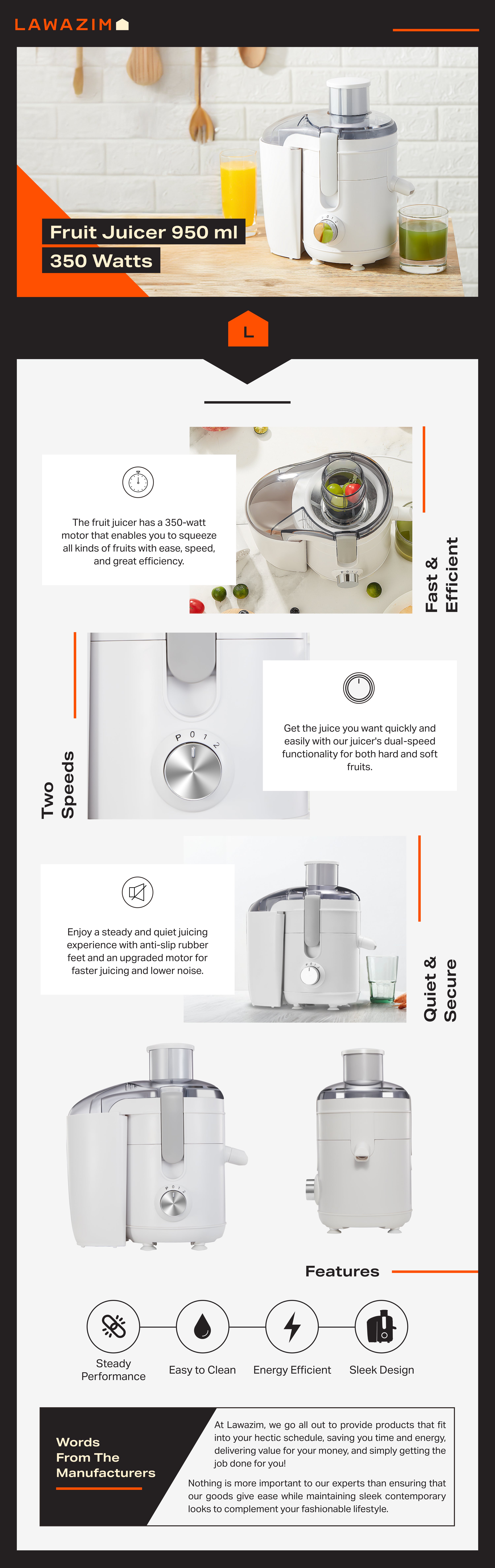 LAWAZIM

Fruit Juicer 950 ml
350 Watts

L

The fruit juicer has a 350-watt motor that enables you to squeeze all kinds of fruits with ease, speed, and great efficiency.

Fast & Efficient

Two Speeds

P 0 1 2

Get the juice you want quickly and easily with our juicer's dual-speed functionality for both hard and soft fruits.

Enjoy a steady and quiet juicing experience with anti-slip rubber feet and an upgraded motor for faster juicing and lower noise.

Quiet & Secure

Features

Steady Performance
Easy to Clean
Energy Efficient
Sleek Design

Words From The Manufacturers

At Lawazim, we go all out to provide products that fit into your hectic schedule, saving you time and energy, delivering value for your money, and simply getting the job done for you!

Nothing is more important to our experts than ensuring that our goods give ease while maintaining sleek contemporary looks to complement your fashionable lifestyle.