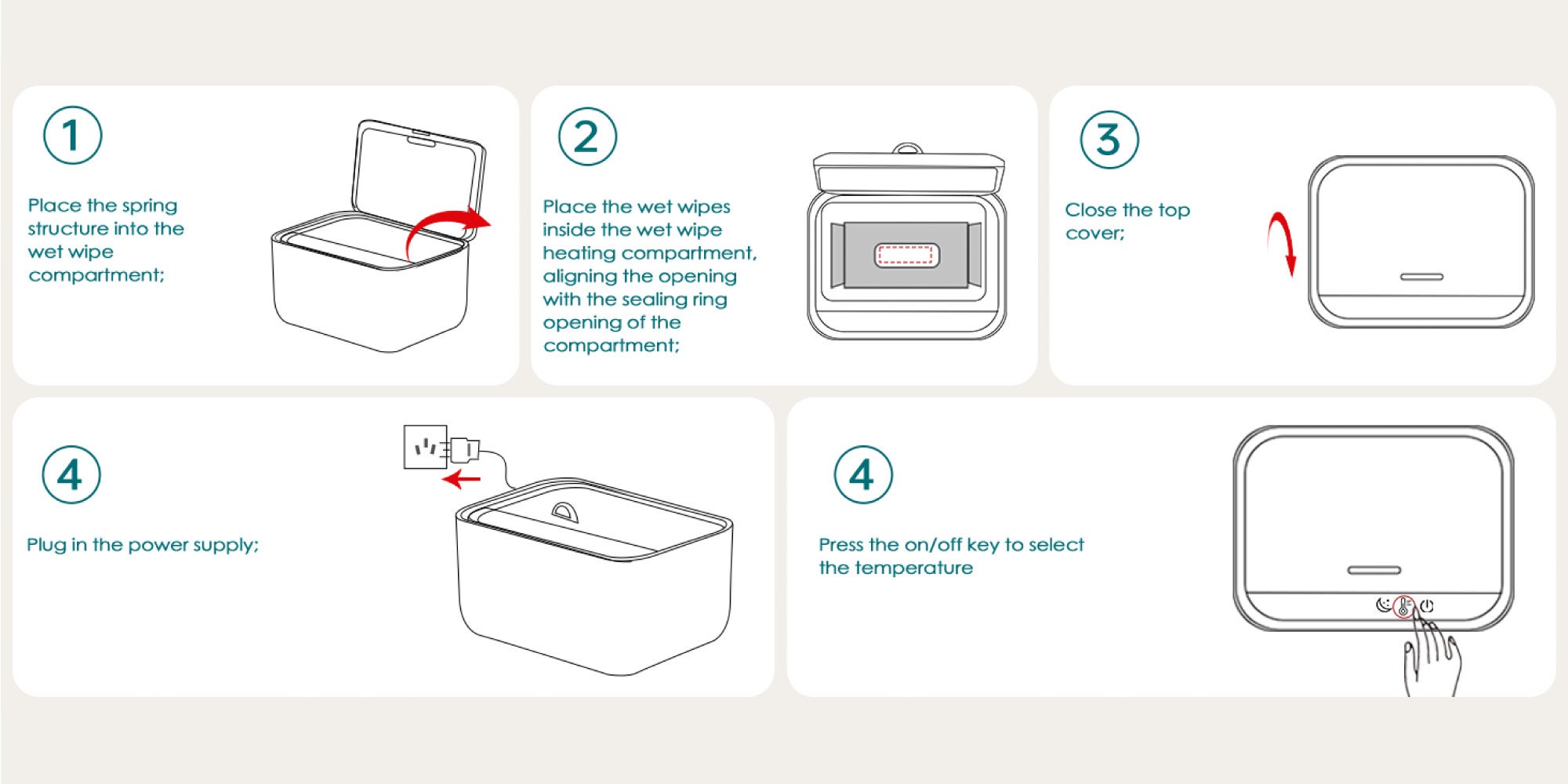 1

Place the spring structure into the wet wipe compartment;

2

Place the wet wipes inside the wet wipe heating compartment, aligning the opening with the sealing ring opening of the compartment;

3

Close the top cover;

4

Plug in the power supply;

4

Press the on/off key to select the temperature