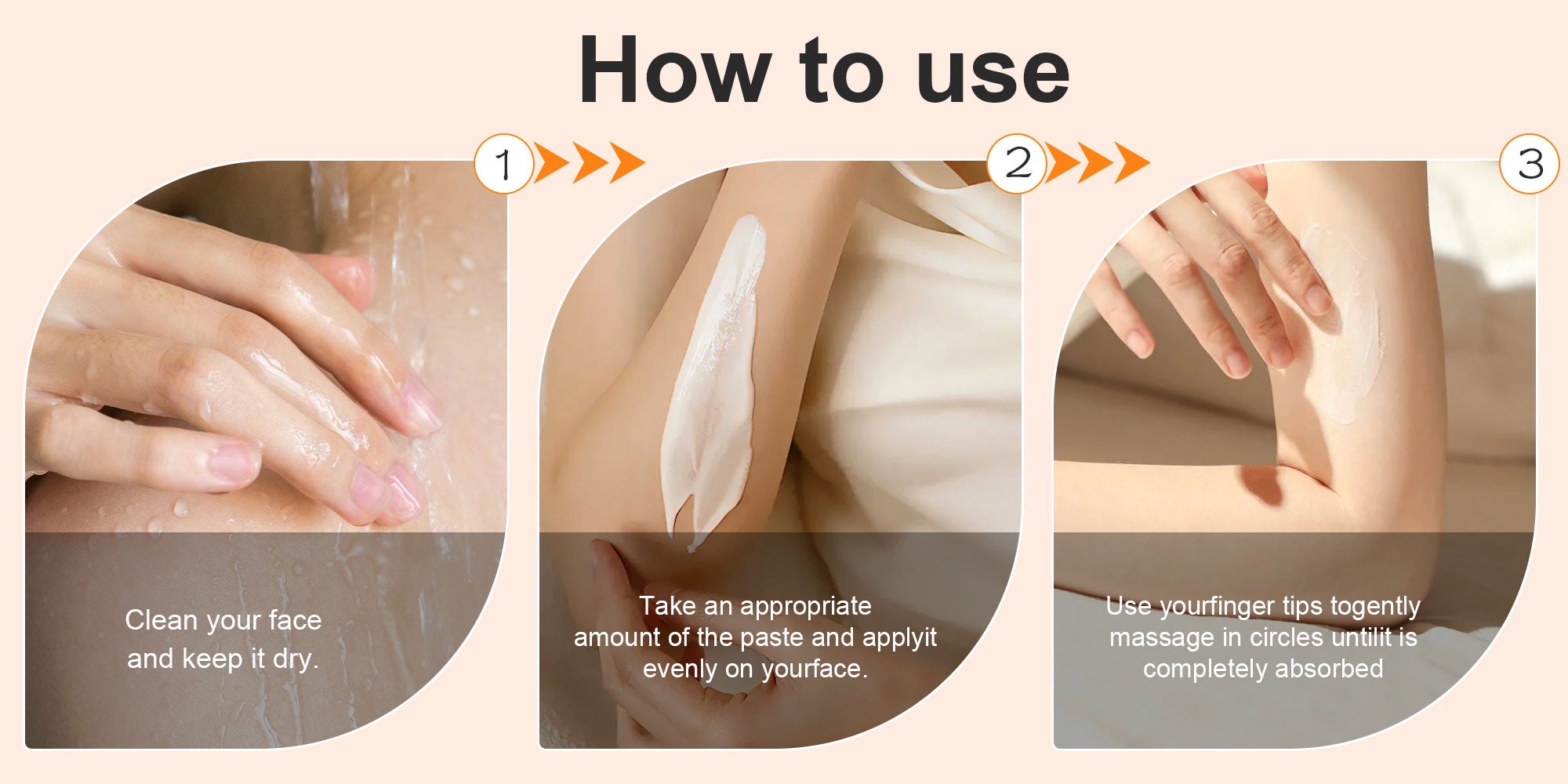 How to use

1

Clean your face and keep it dry.

2

Take an appropriate amount of the paste and applyit evenly on yourface.

3

Use yourfinger tips togently massage in circles untilit is completely absorbed