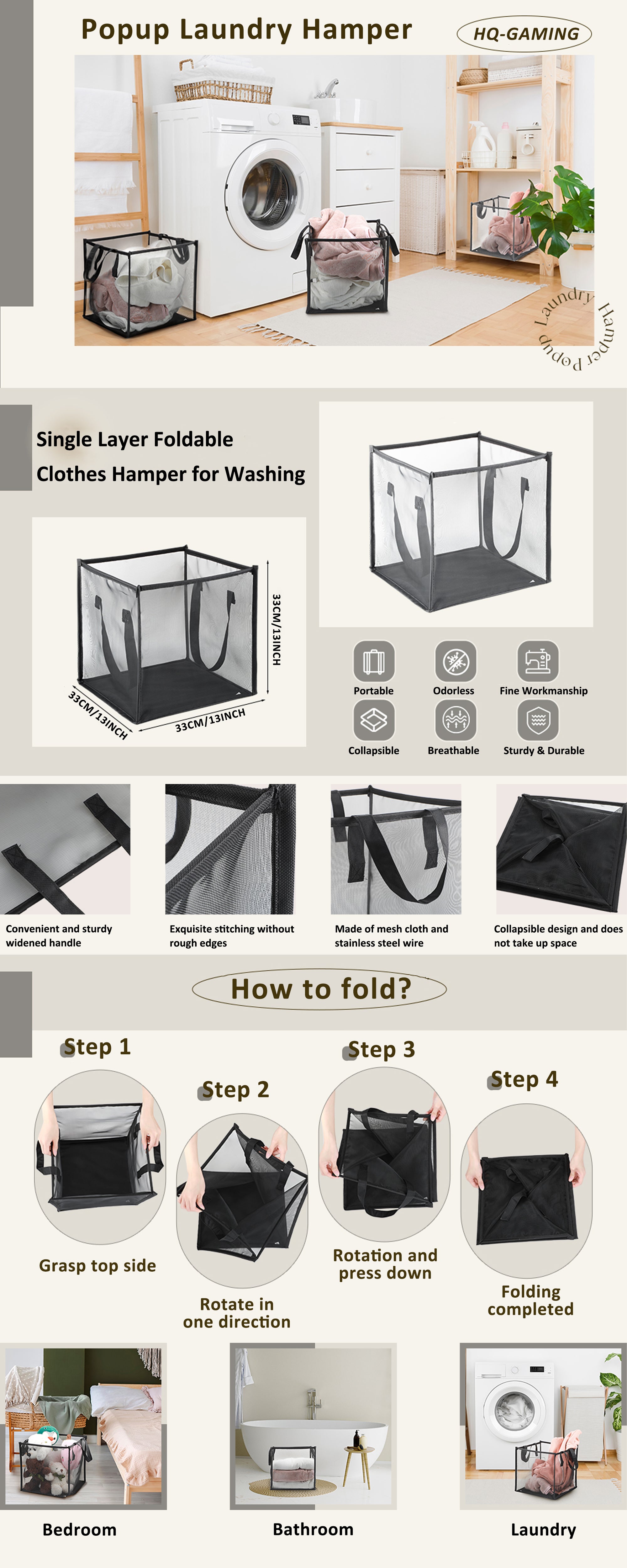 Popup Laundry Hamper

HQ-GAMING

Laundry Hamper Popup

Single Layer Foldable
Clothes Hamper for Washing

33CM/13INCH

33CM/13INCH

33CM/13INCH

Portable

Odorless

Fine Workmanship

Collapsible

Breathable

Sturdy & Durable

Convenient and sturdy widened handle

Exquisite stitching without rough edges

Made of mesh cloth and stainless steel wire

Collapsible design and does not take up space

How to fold?

Step 1

Grasp top side

Step 2

Rotate in one direction

Step 3

Rotation and press down

Step 4

Folding completed

Bedroom

Bathroom

Laundry