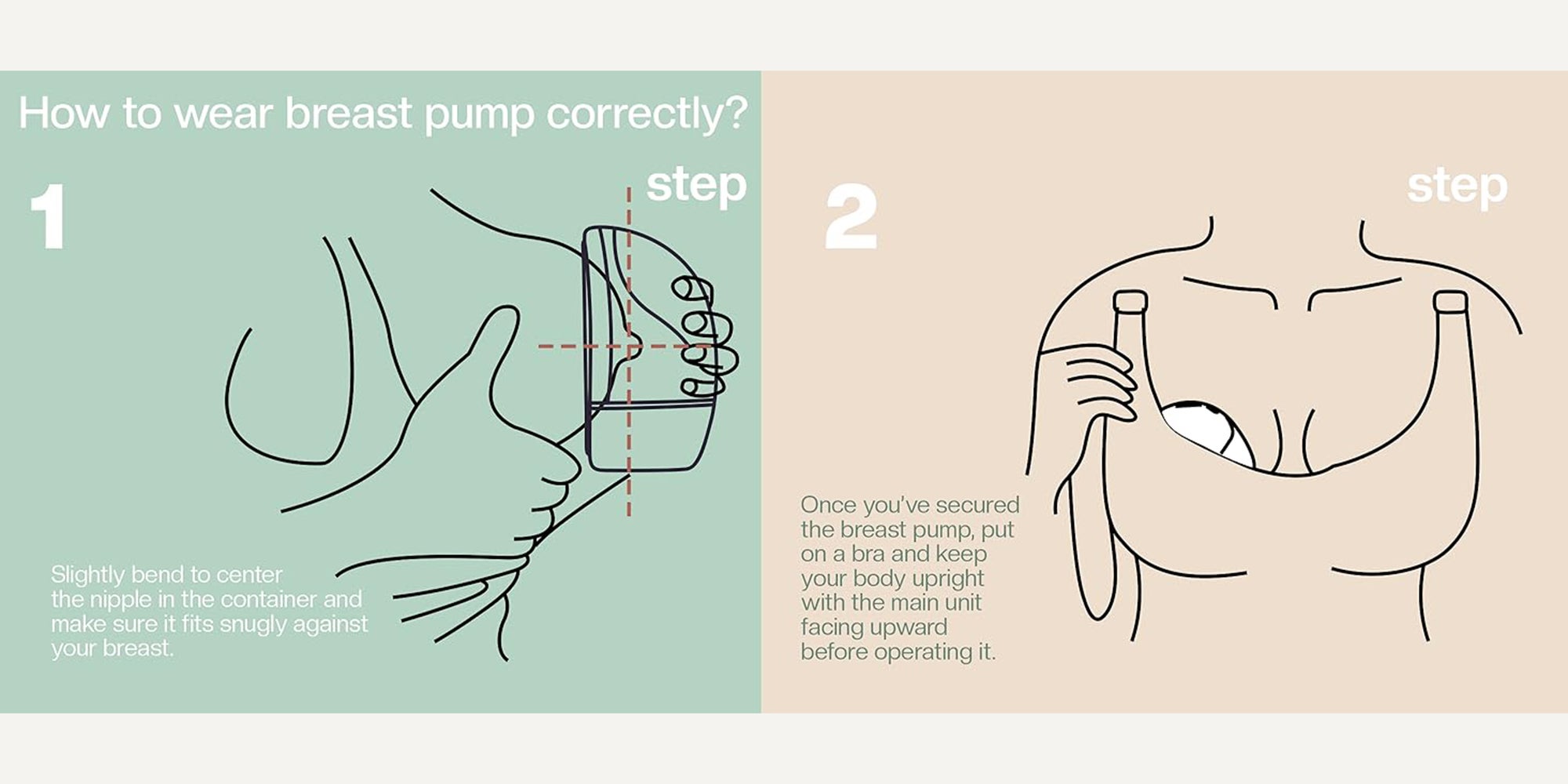 How to wear breast pump correctly?

1

step

Slightly bend to center the nipple in the container and make sure it fits snugly against your breast.

2

step

Once you've secured the breast pump, put on a bra and keep your body upright with the main unit facing upward before operating it.