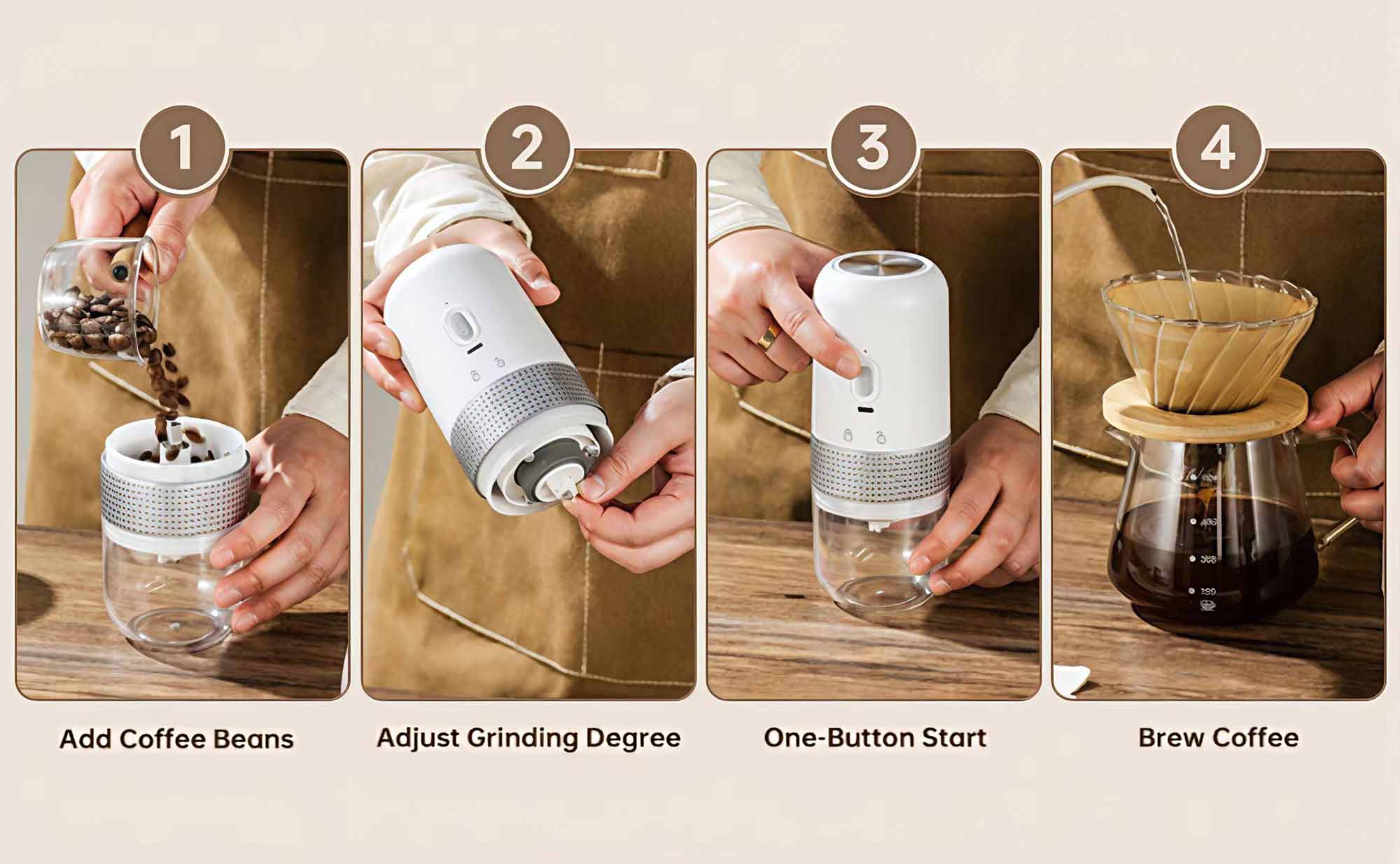 1

Add Coffee Beans

2

Adjust Grinding Degree

3

One-Button Start

4

Brew Coffee