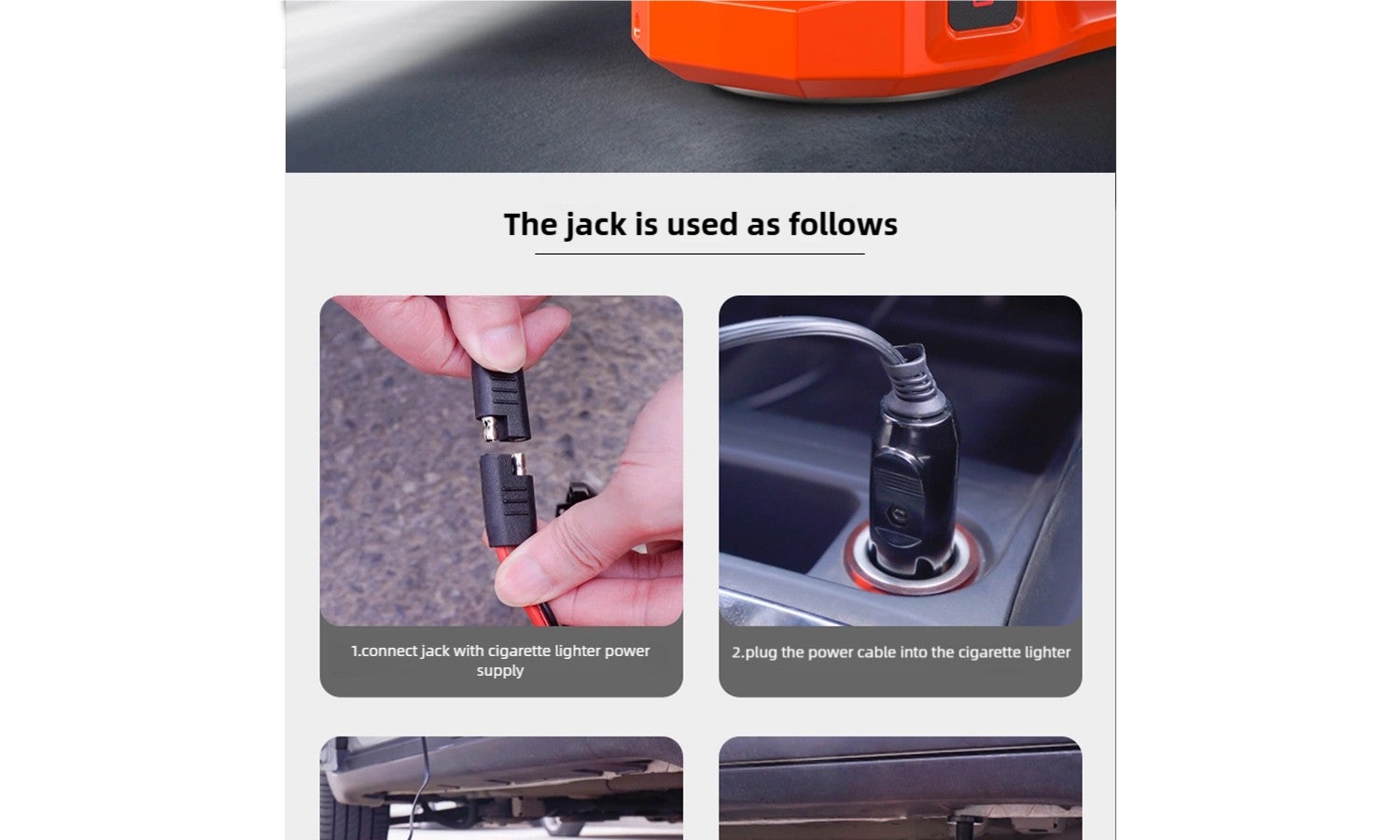 The jack is used as follows

1.connect jack with cigarette lighter power supply

2.plug the power cable into the cigarette lighter