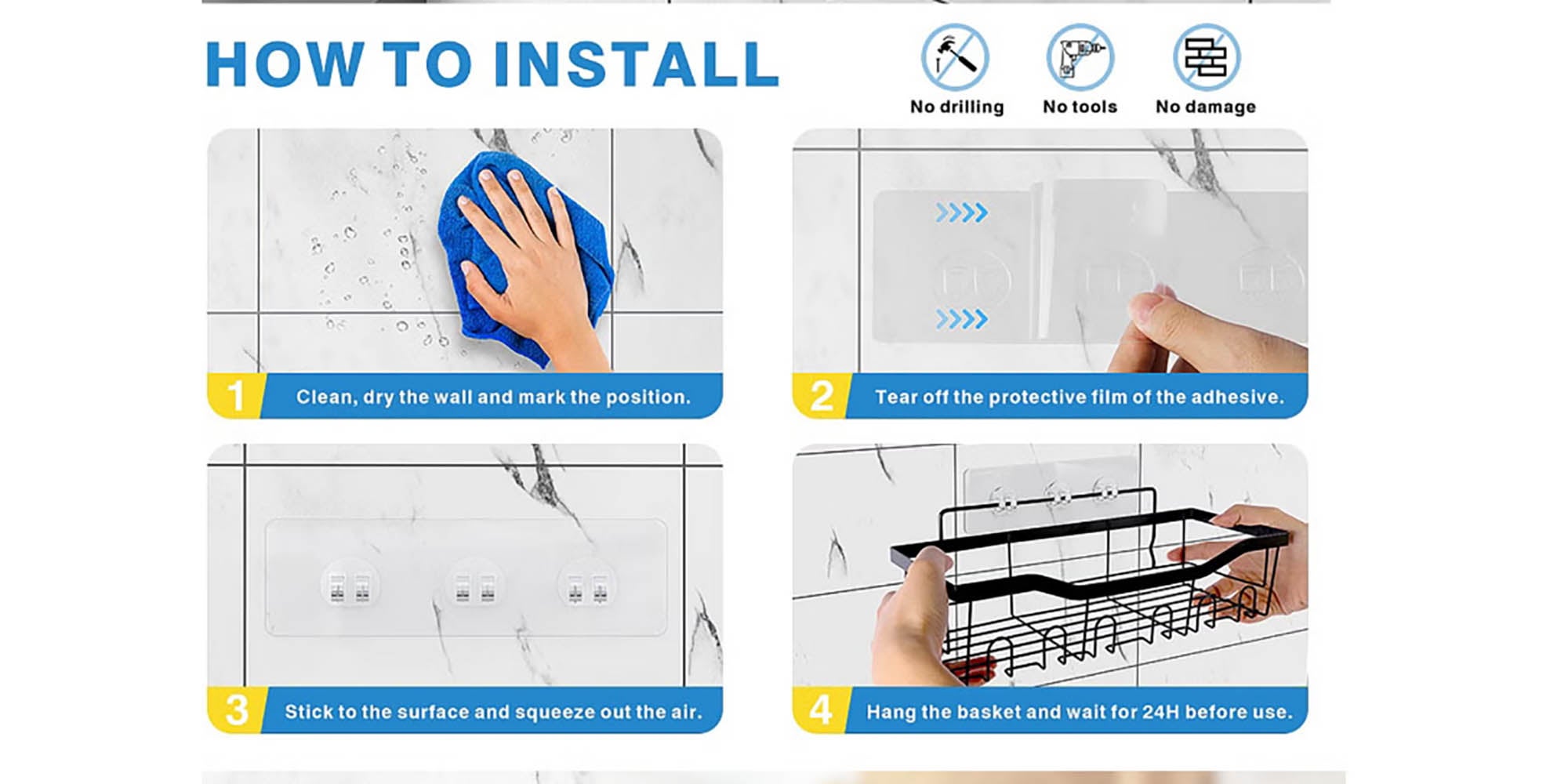 HOW TO INSTALL

No drilling

No tools

No damage

1 Clean, dry the wall and mark the position.

2 Tear off the protective film of the adhesive.

3 Stick to the surface and squeeze out the air.

4 Hang the basket and wait for 24H before use.