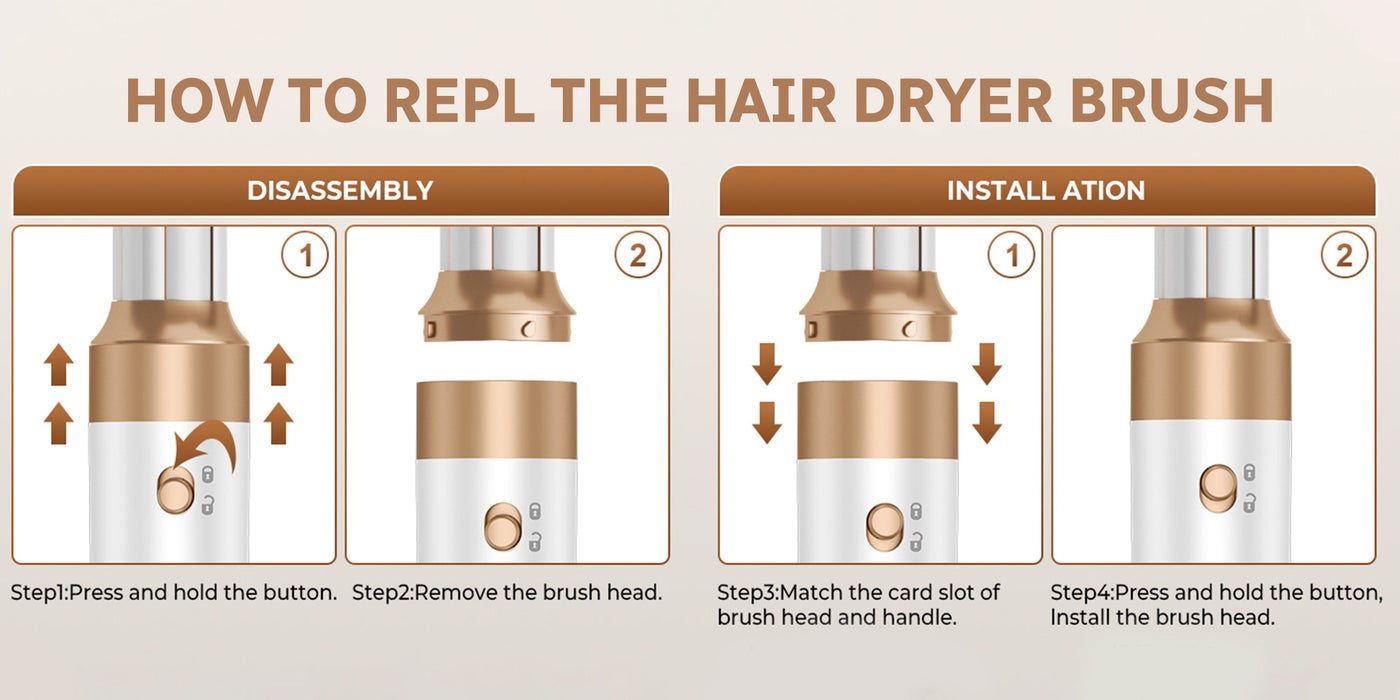 HOW TO REPL THE HAIR DRYER BRUSH

DISASSEMBLY

1

2

Step1:Press and hold the button.

Step2:Remove the brush head.

INSTALL ATION

1

2

Step3:Match the card slot of brush head and handle.

Step4:Press and hold the button, Install the brush head.