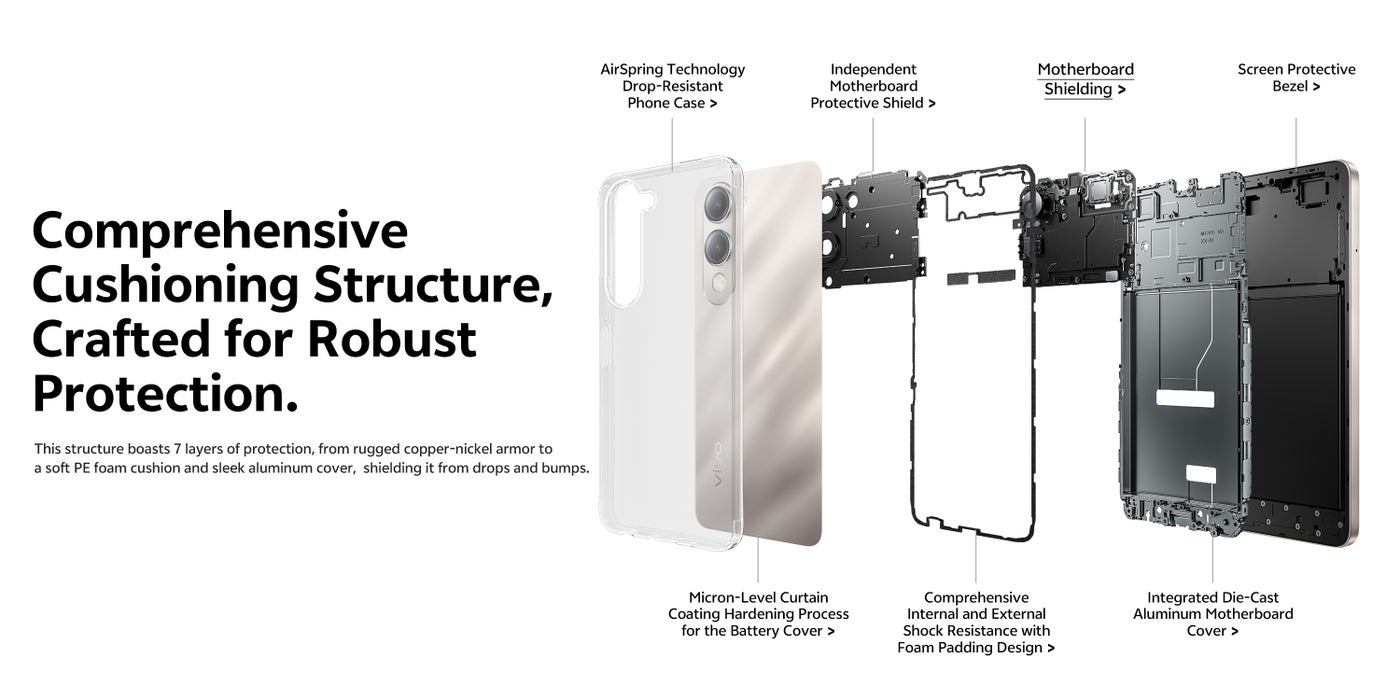 Comprehensive Cushioning Structure, Crafted for Robust Protection.

This structure boasts 7 layers of protection, from rugged copper-nickel armor to a soft PE foam cushion and sleek aluminum cover, shielding it from drops and bumps.

AirSpring Technology Drop-Resistant Phone Case >

Independent Motherboard Protective Shield >

Motherboard Shielding >

Screen Protective Bezel >

vivo

Micron-Level Curtain Coating Hardening Process for the Battery Cover >

Comprehensive Internal and External Shock Resistance with Foam Padding Design >

Integrated Die-Cast Aluminum Motherboard Cover >