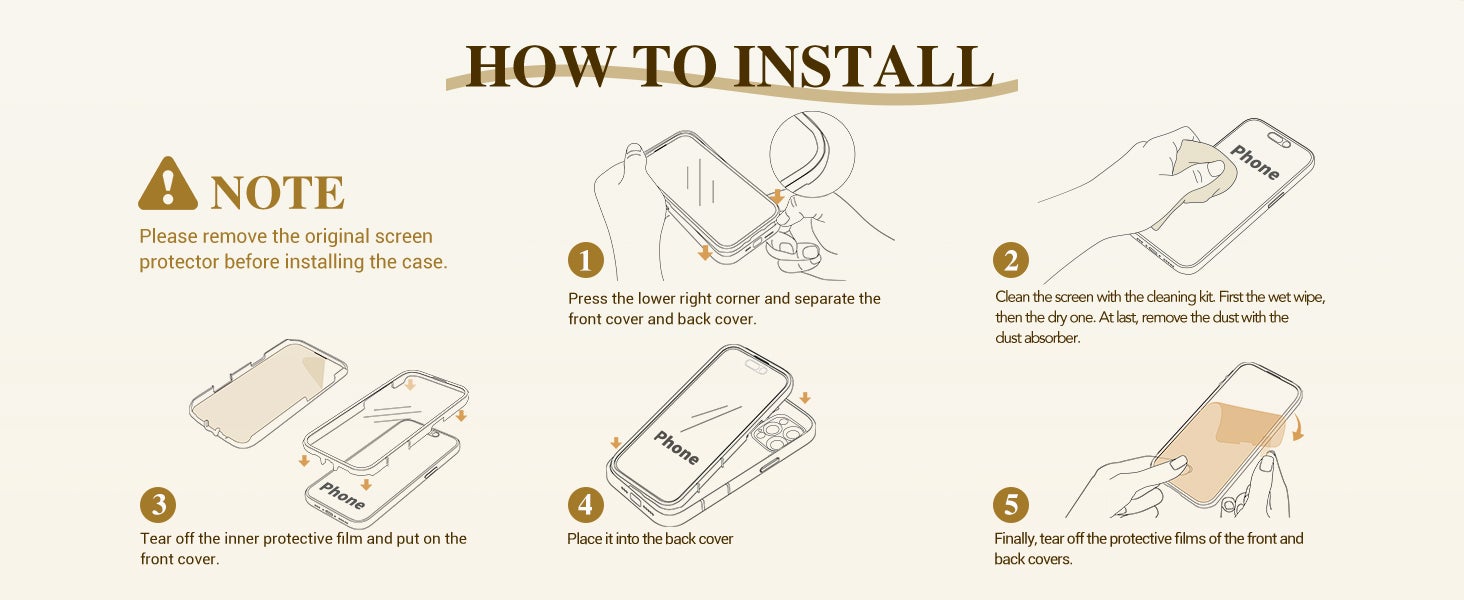 HOW TO INSTALL

NOTE

Please remove the original screen protector before installing the case.

1

Press the lower right corner and separate the front cover and back cover.

Phone

2

Clean the screen with the cleaning kit. First the wet wipe, then the dry one. At last, remove the dust with the dust absorber.

Phone

3

Tear off the inner protective film and put on the front cover.

Phone

4

Place it into the back cover

5

Finally, tear off the protective films of the front and back covers.