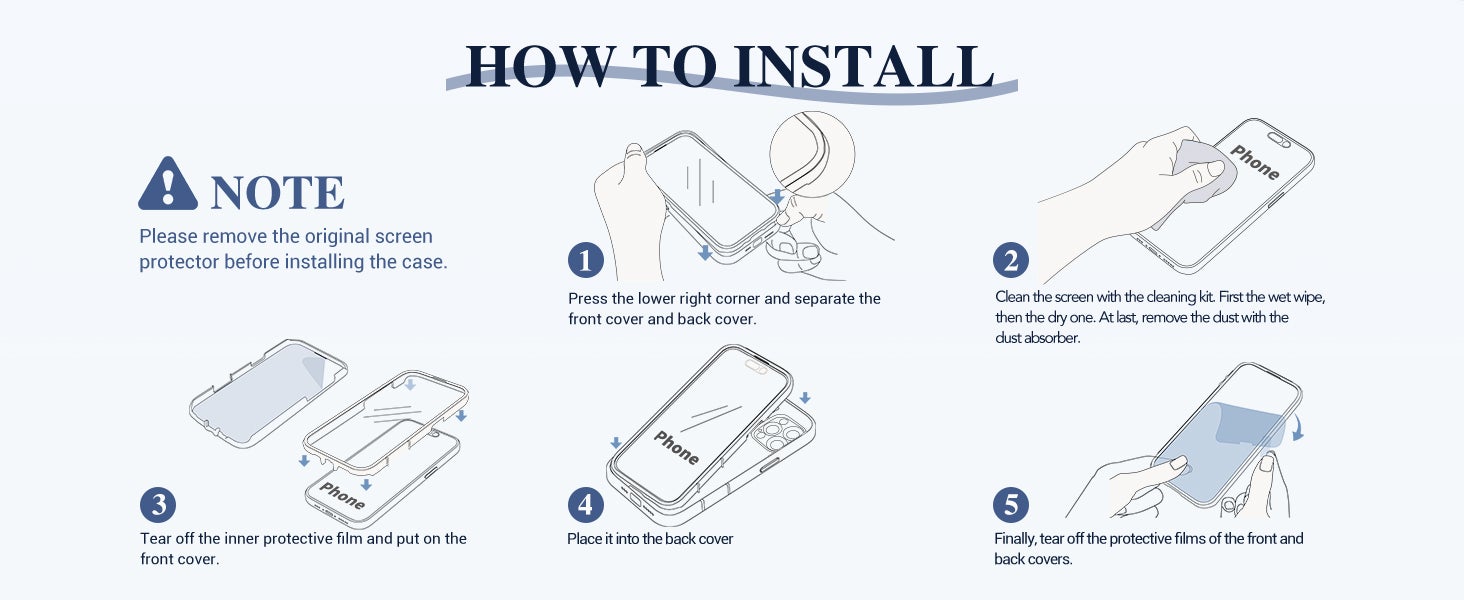 HOW TO INSTALL

NOTE

Please remove the original screen protector before installing the case.

1

Press the lower right corner and separate the front cover and back cover.

Phone

2

Clean the screen with the cleaning kit. First the wet wipe, then the dry one. At last, remove the dust with the dust absorber.

Phone

3

Tear off the inner protective film and put on the front cover.

Phone

4

Place it into the back cover

5

Finally, tear off the protective films of the front and back covers.