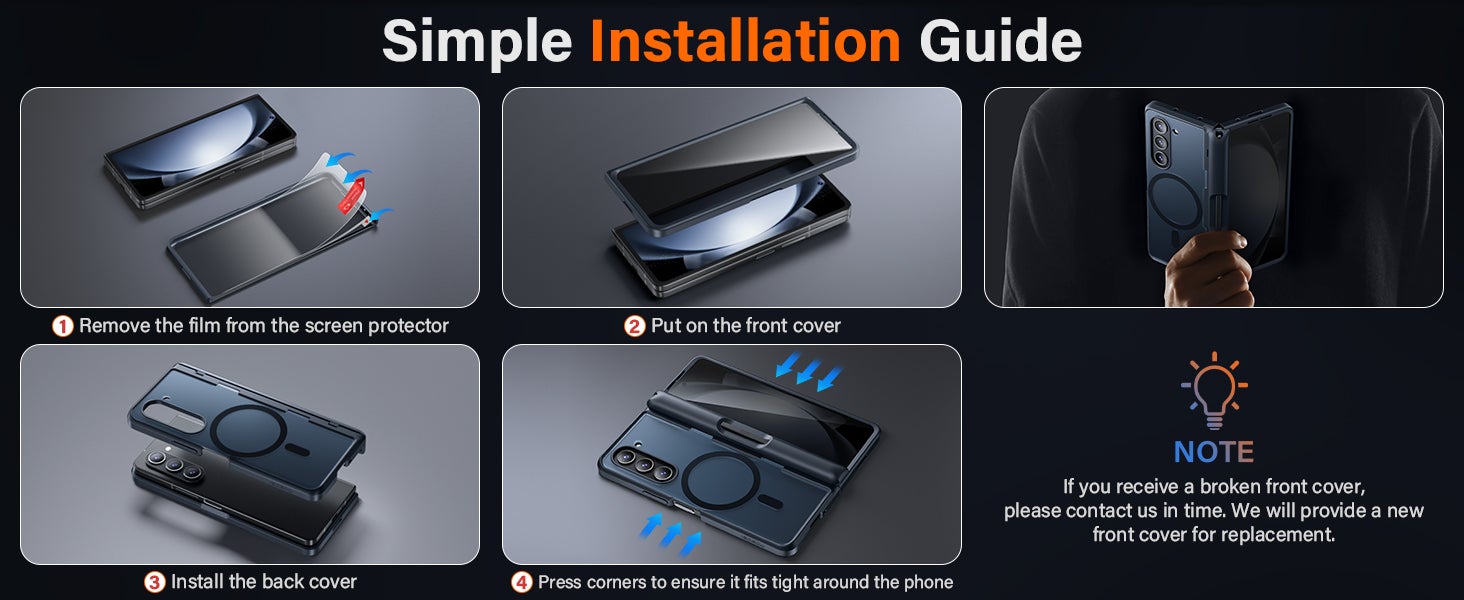 Simple Installation Guide

1 Remove the film from the screen protector

2 Put on the front cover

3 Install the back cover

4 Press corners to ensure it fits tight around the phone

NOTE

If you receive a broken front cover, please contact us in time. We will provide a new front cover for replacement.