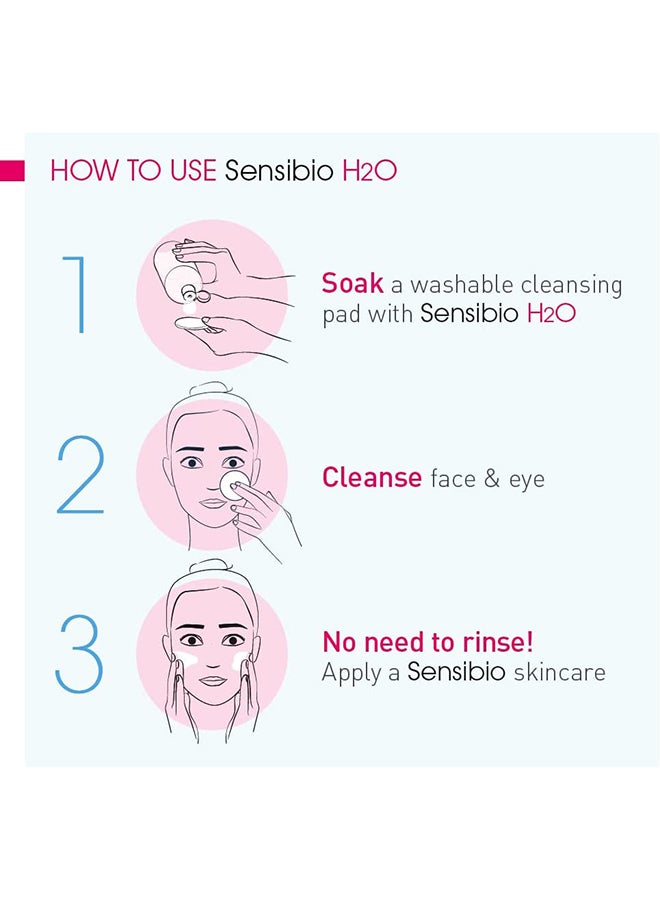 HOW TO USE Sensibio H2O

1

Soak a washable cleansing pad with Sensibio H2O

2

Cleanse face & eye

3

No need to rinse!
Apply a Sensibio skincare