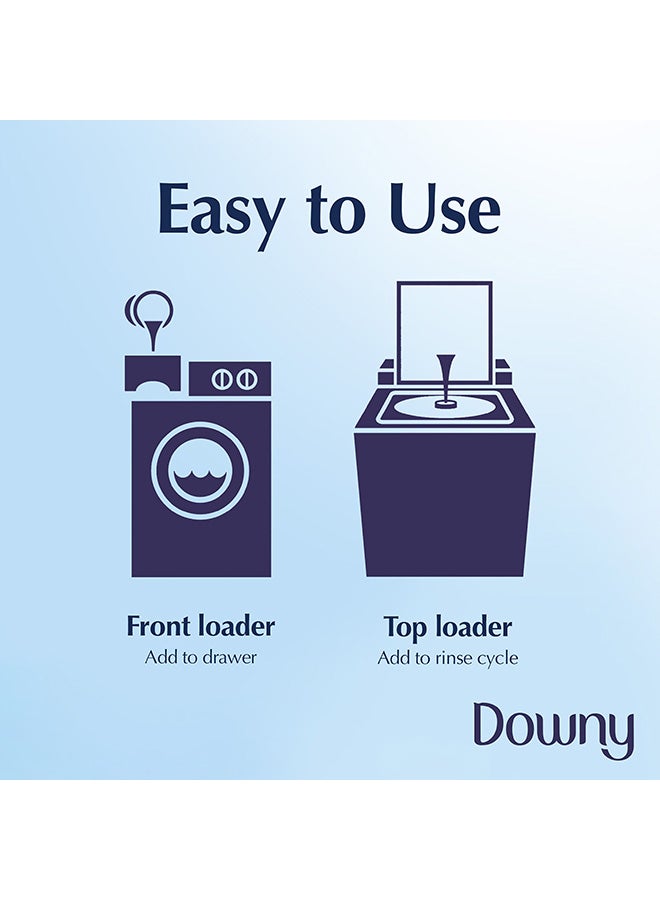 Easy to Use

Front loader
Add to drawer

Top loader
Add to rinse cycle

Downy