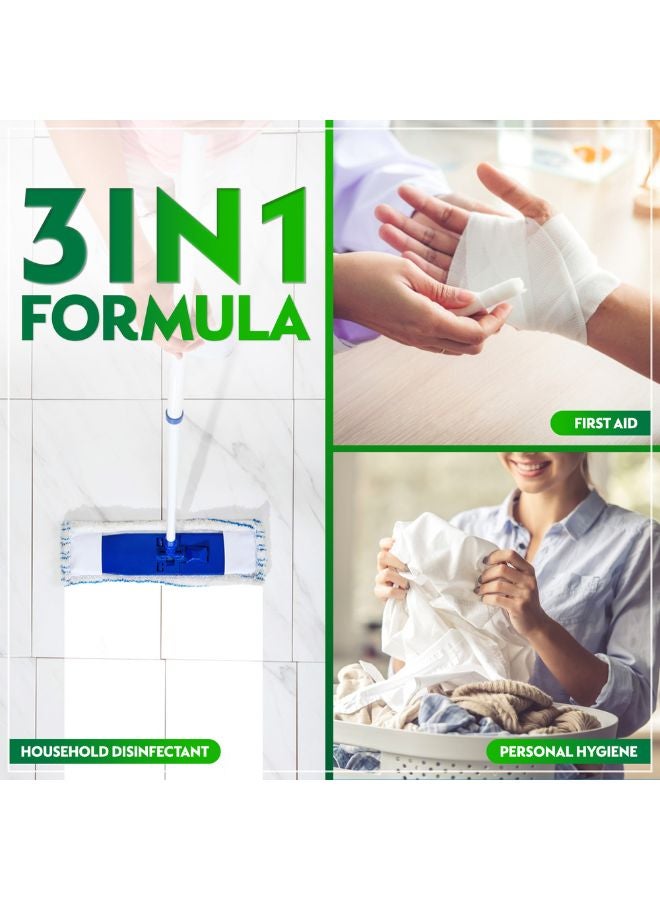 3IN1 FORMULA

FIRST AID

HOUSEHOLD DISINFECTANT

PERSONAL HYGIENE