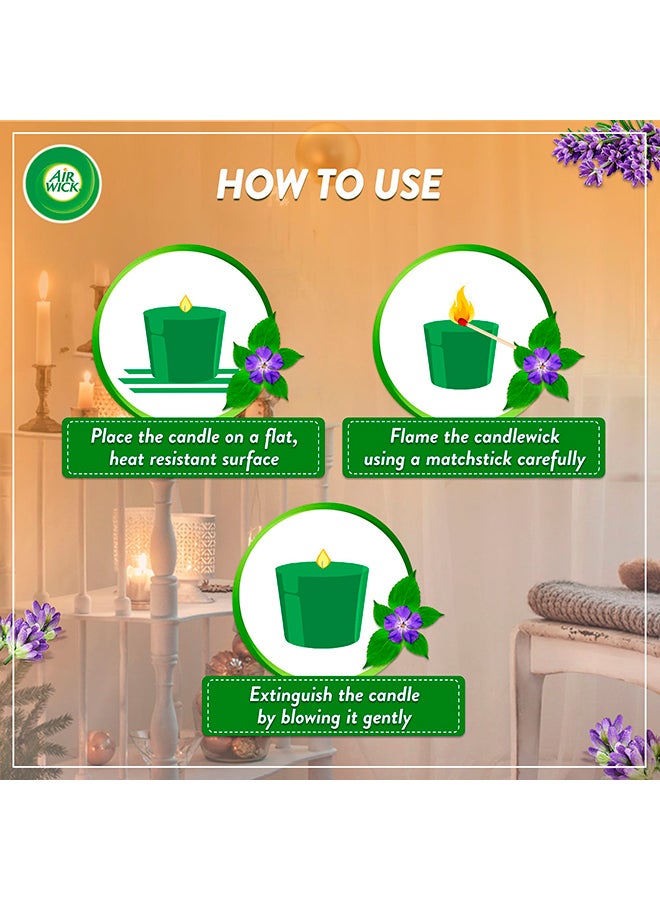 AIR WICK

HOW TO USE

Place the candle on a flat, heat resistant surface

Flame the candlewick using a matchstick carefully

Extinguish the candle by blowing it gently