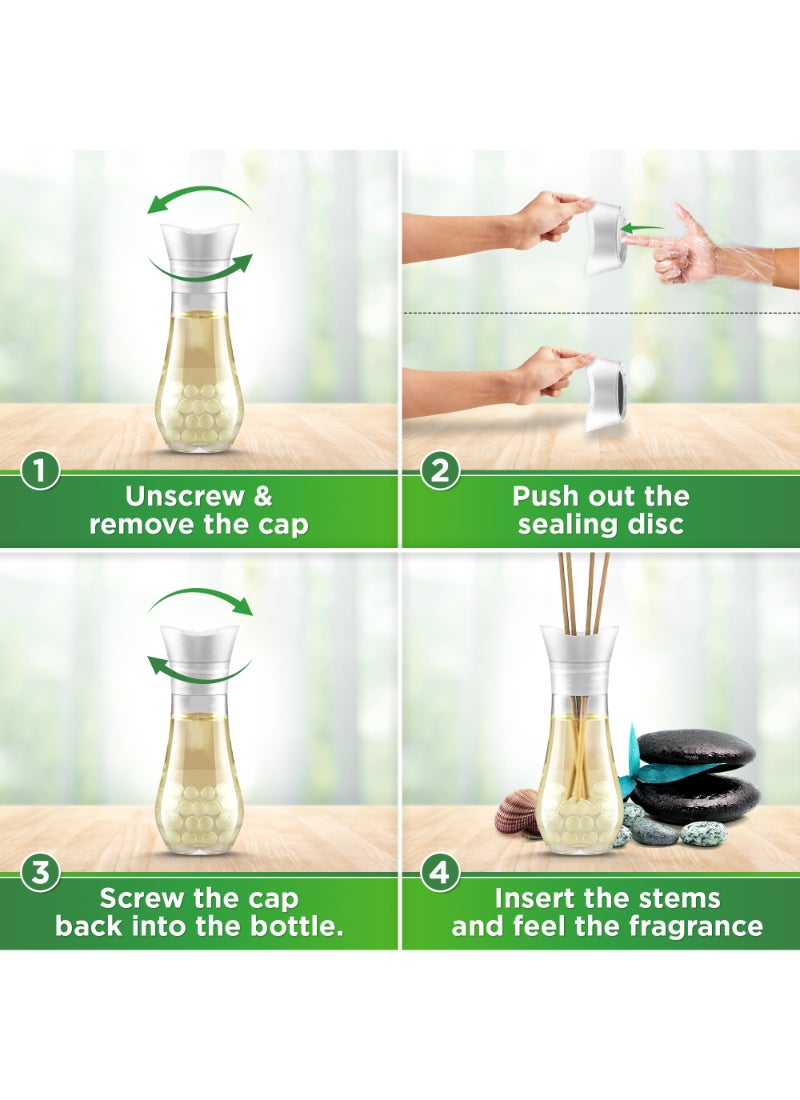 1
Unscrew & remove the cap

2
Push out the sealing disc

3
Screw the cap back into the bottle.

4
Insert the stems and feel the fragrance