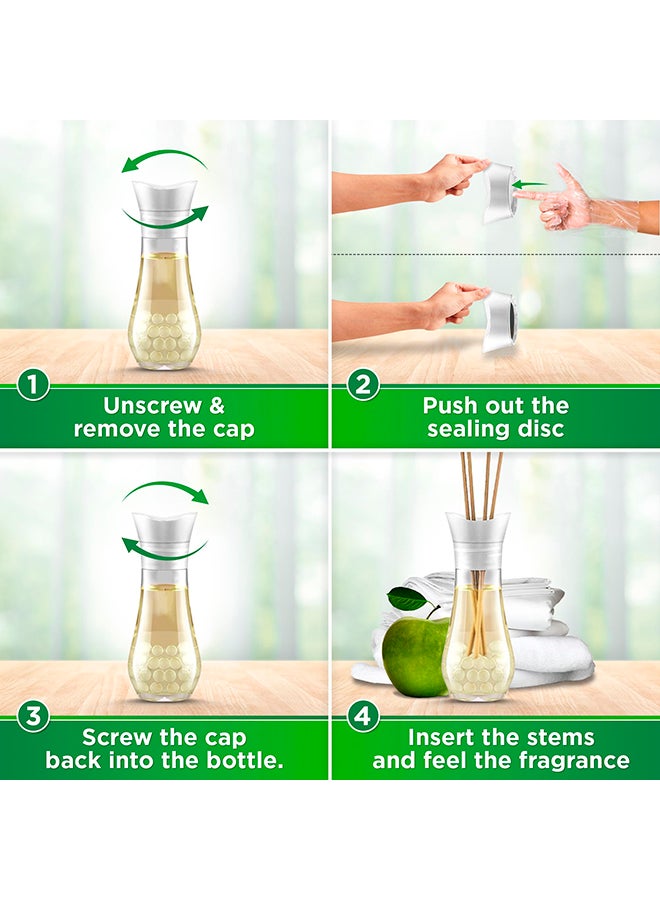 1
Unscrew & remove the cap

2
Push out the sealing disc

3
Screw the cap back into the bottle.

4
Insert the stems and feel the fragrance