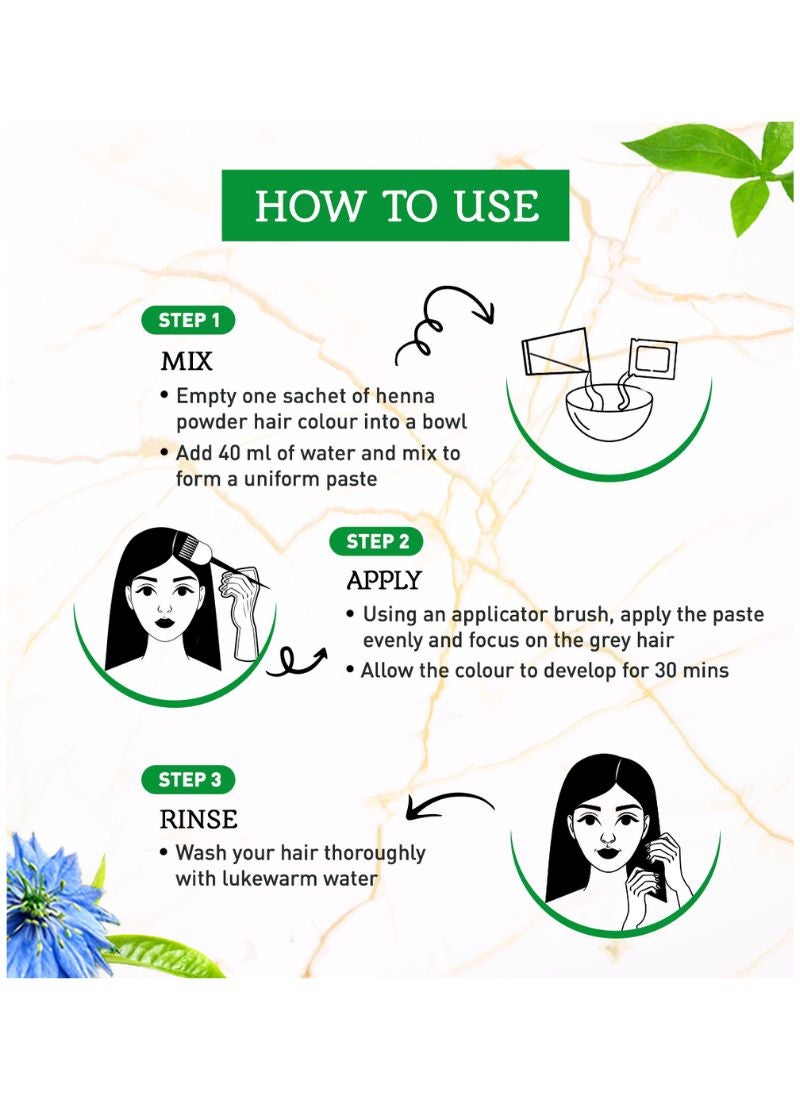 HOW TO USE

STEP 1
MIX
• Empty one sachet of henna powder hair colour into a bowl
• Add 40 ml of water and mix to form a uniform paste

STEP 2
APPLY
• Using an applicator brush, apply the paste evenly and focus on the grey hair
• Allow the colour to develop for 30 mins

STEP 3
RINSE
• Wash your hair thoroughly with lukewarm water