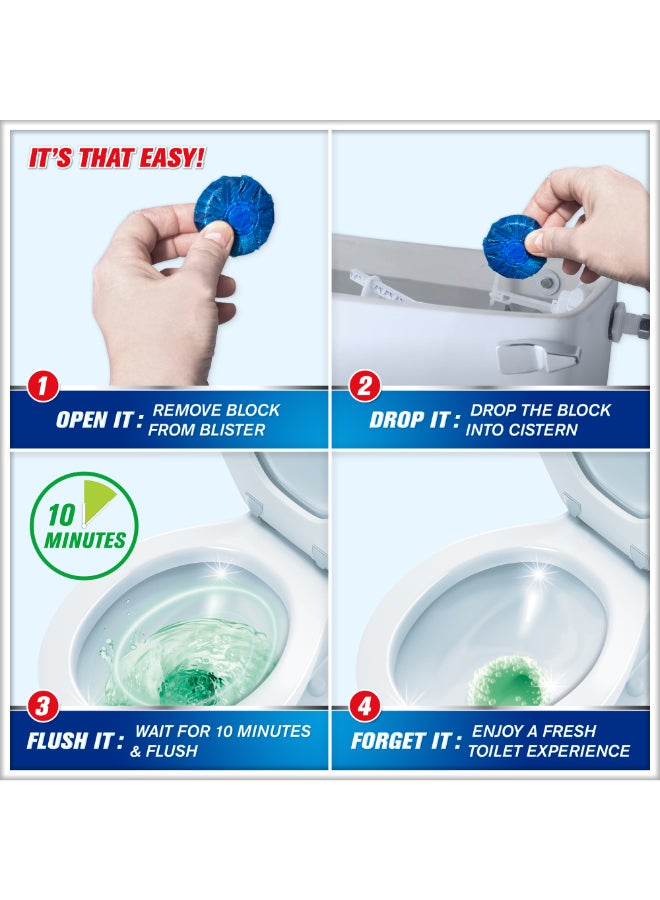 IT'S THAT EASY!

1
OPEN IT : REMOVE BLOCK FROM BLISTER

2
DROP IT : DROP THE BLOCK INTO CISTERN

10 MINUTES

3
FLUSH IT : WAIT FOR 10 MINUTES & FLUSH

4
FORGET IT : ENJOY A FRESH TOILET EXPERIENCE