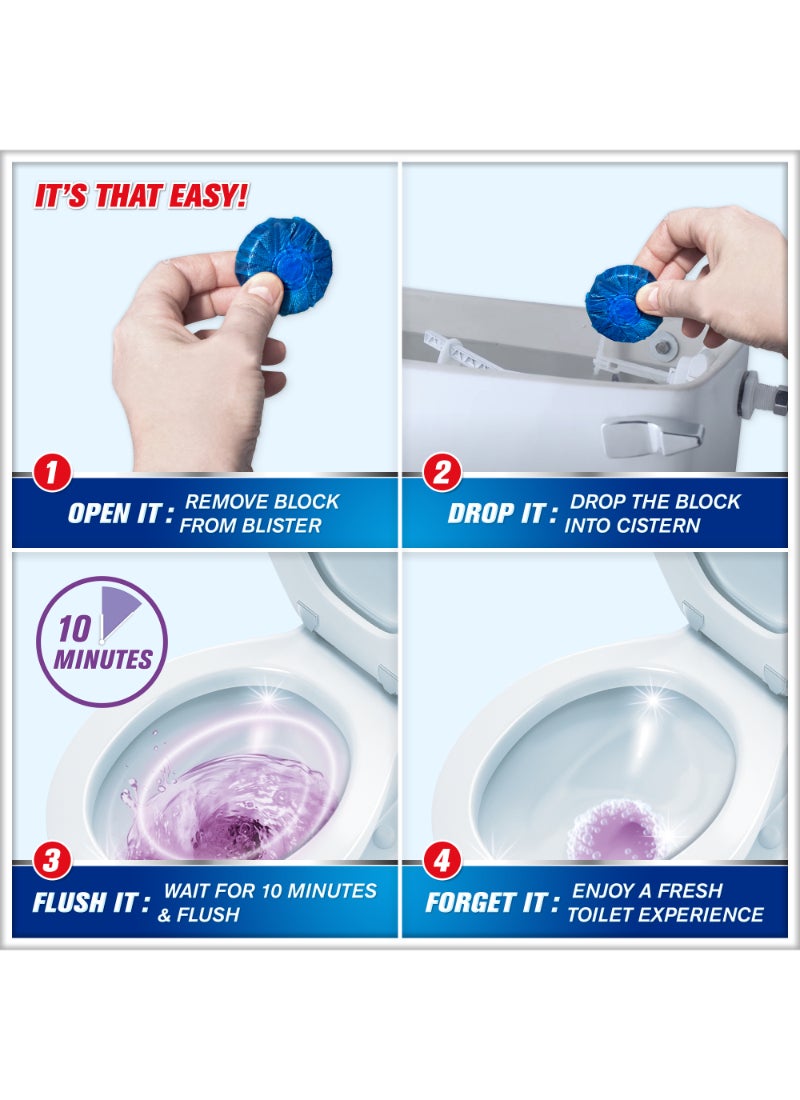 IT'S THAT EASY!

1 OPEN IT : REMOVE BLOCK FROM BLISTER

2 DROP IT : DROP THE BLOCK INTO CISTERN

10 MINUTES

3 FLUSH IT : WAIT FOR 10 MINUTES & FLUSH

4 FORGET IT : ENJOY A FRESH TOILET EXPERIENCE