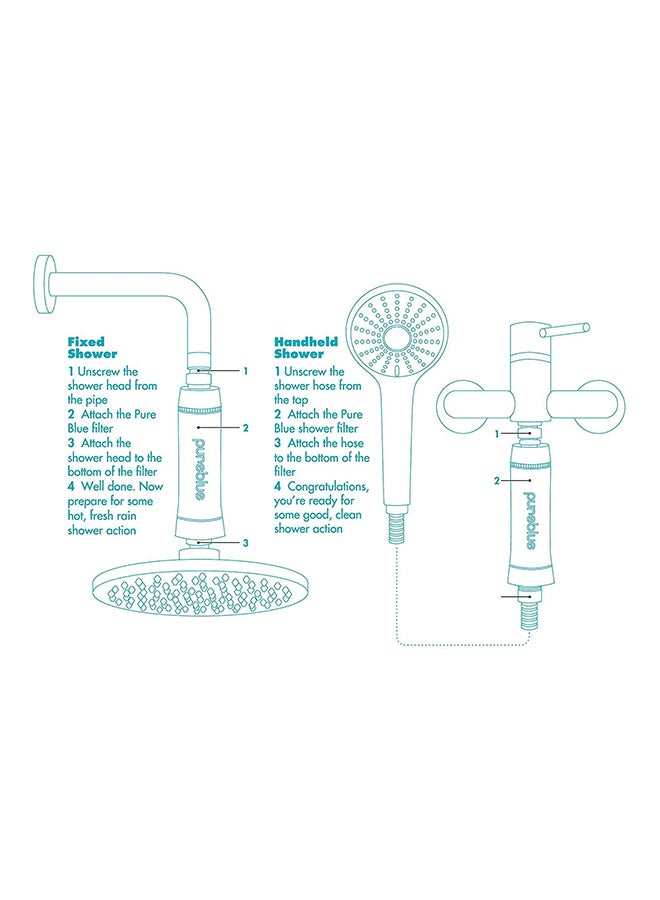 Fixed Shower

1 Unscrew the shower head from the pipe
2 Attach the Pure Blue filter
3 Attach the shower head to the bottom of the filter
4 Well done. Now prepare for some hot, fresh rain shower action

1
2
pureblue
3

Handheld Shower

1 Unscrew the shower hose from the tap
2 Attach the Pure Blue shower filter
3 Attach the hose to the bottom of the filter
4 Congratulations, you're ready for some good, clean shower action

1
2
pureblue