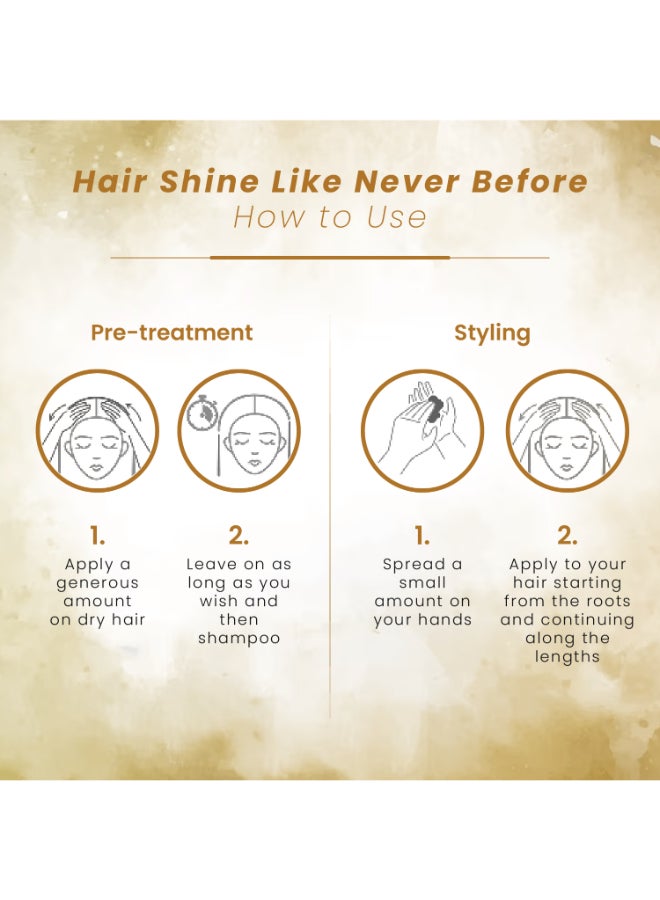 Hair Shine Like Never Before
How to Use

Pre-treatment

1.
Apply a generous amount on dry hair

2.
Leave on as long as you wish and then shampoo

Styling

1.
Spread a small amount on your hands

2.
Apply to your hair starting from the roots and continuing along the lengths