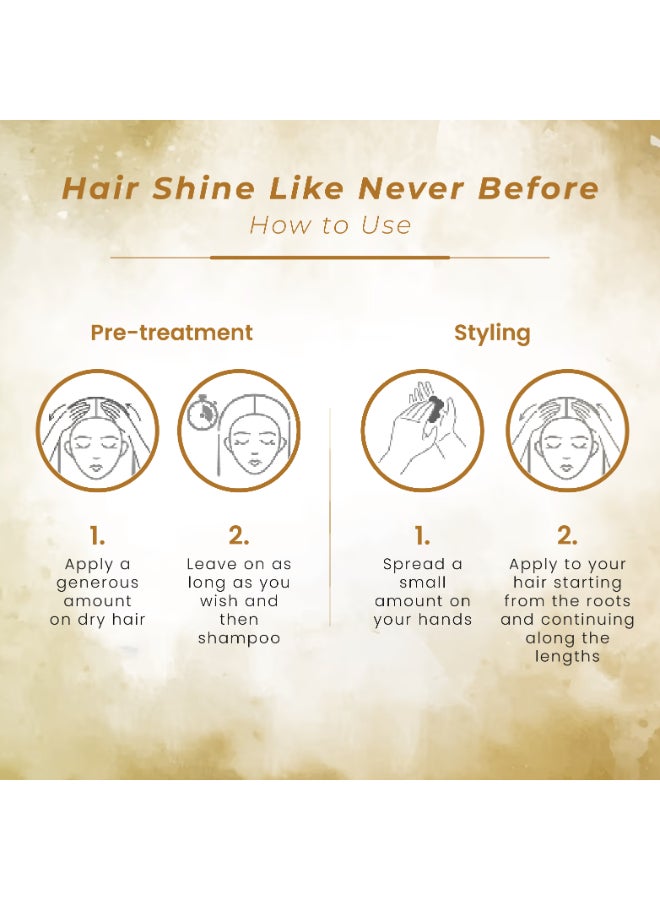 Hair Shine Like Never Before
How to Use

Pre-treatment

1.
Apply a generous amount on dry hair

2.
Leave on as long as you wish and then shampoo

Styling

1.
Spread a small amount on your hands

2.
Apply to your hair starting from the roots and continuing along the lengths