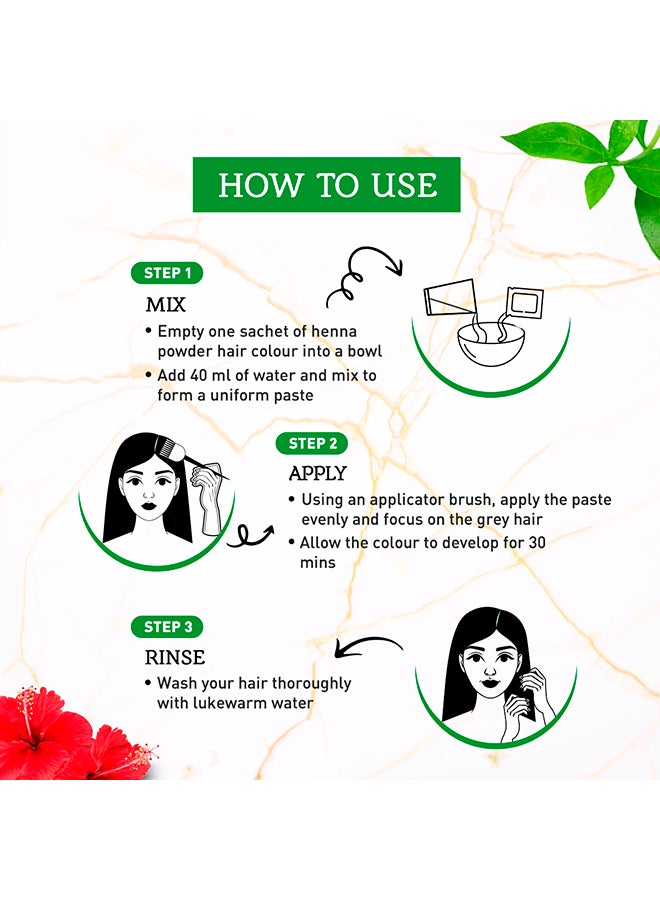 HOW TO USE

STEP 1

MIX

• Empty one sachet of henna powder hair colour into a bowl

• Add 40 ml of water and mix to form a uniform paste

STEP 2

APPLY

• Using an applicator brush, apply the paste evenly and focus on the grey hair

• Allow the colour to develop for 30 mins

STEP 3

RINSE

• Wash your hair thoroughly with lukewarm water