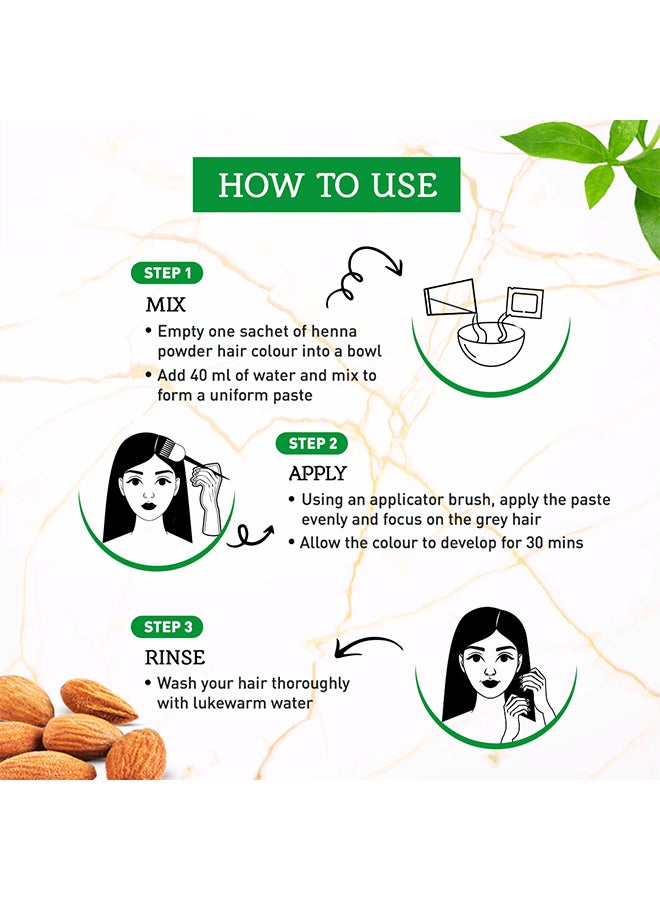 HOW TO USE

STEP 1

MIX

• Empty one sachet of henna powder hair colour into a bowl

• Add 40 ml of water and mix to form a uniform paste

STEP 2

APPLY

• Using an applicator brush, apply the paste evenly and focus on the grey hair

• Allow the colour to develop for 30 mins

STEP 3

RINSE

• Wash your hair thoroughly with lukewarm water