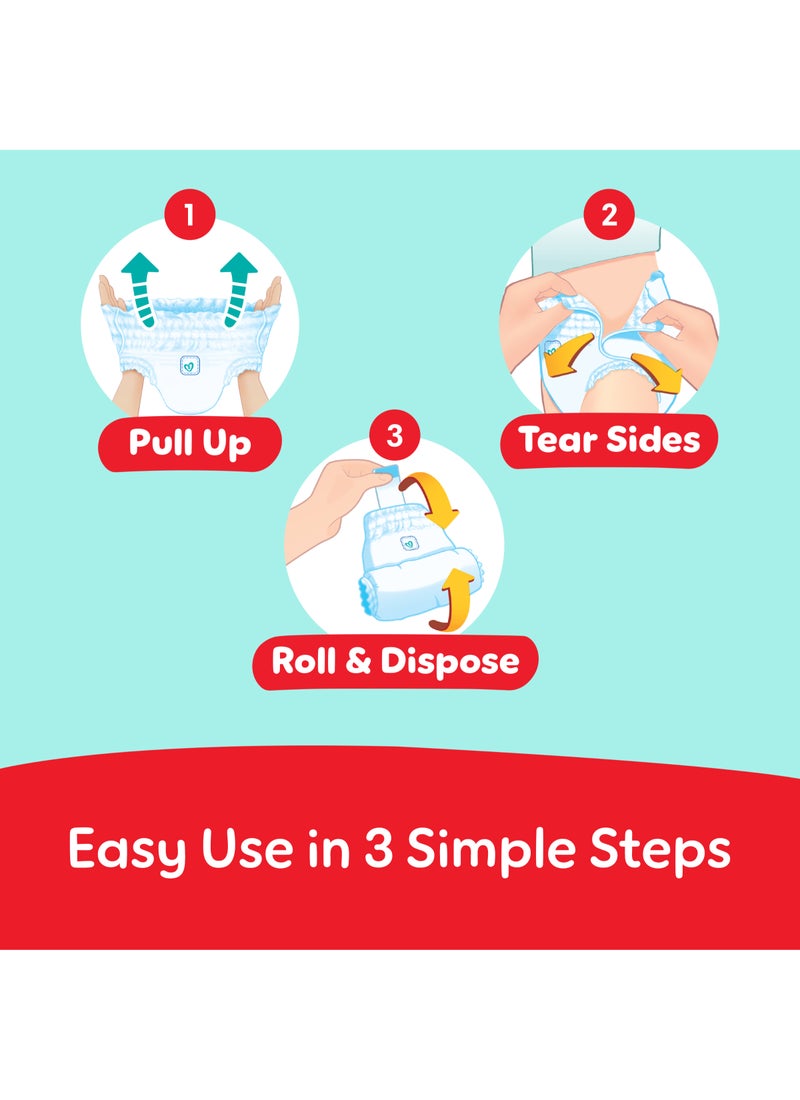 1

Pull Up

2

Tear Sides

3

Roll & Dispose

Easy Use in 3 Simple Steps