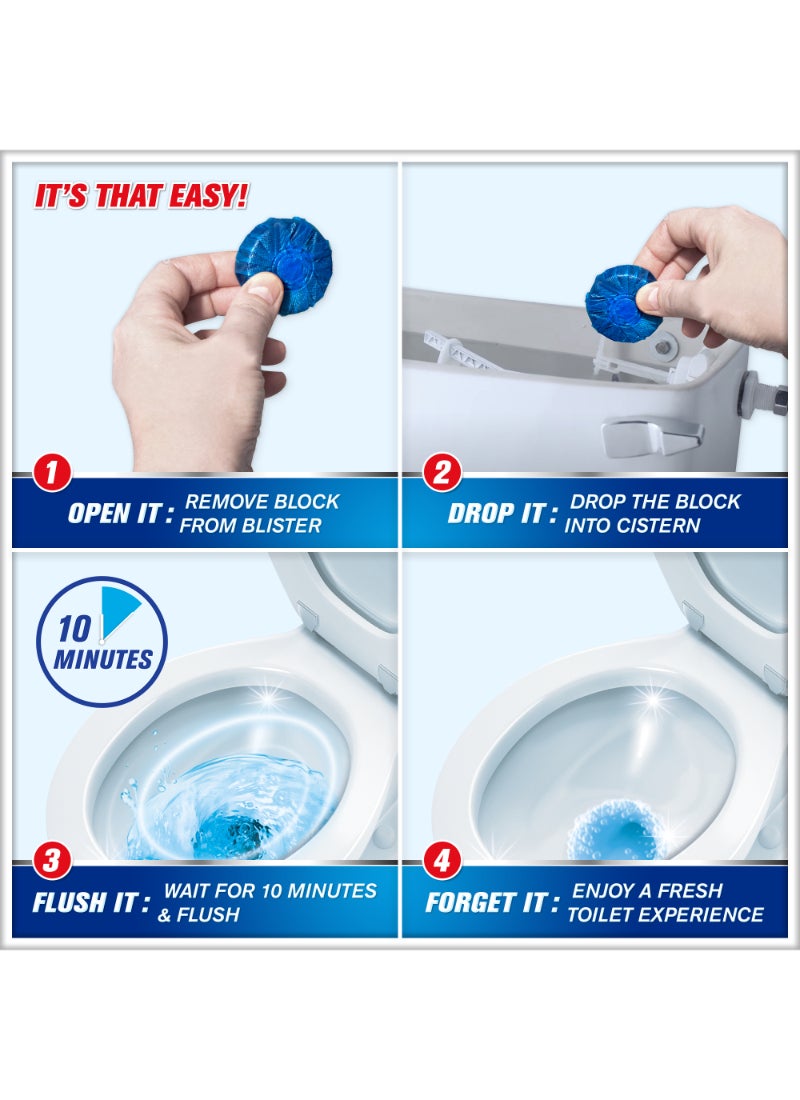 IT'S THAT EASY!

1
OPEN IT : REMOVE BLOCK FROM BLISTER

2
DROP IT : DROP THE BLOCK INTO CISTERN

10 MINUTES

3
FLUSH IT : WAIT FOR 10 MINUTES & FLUSH

4
FORGET IT : ENJOY A FRESH TOILET EXPERIENCE