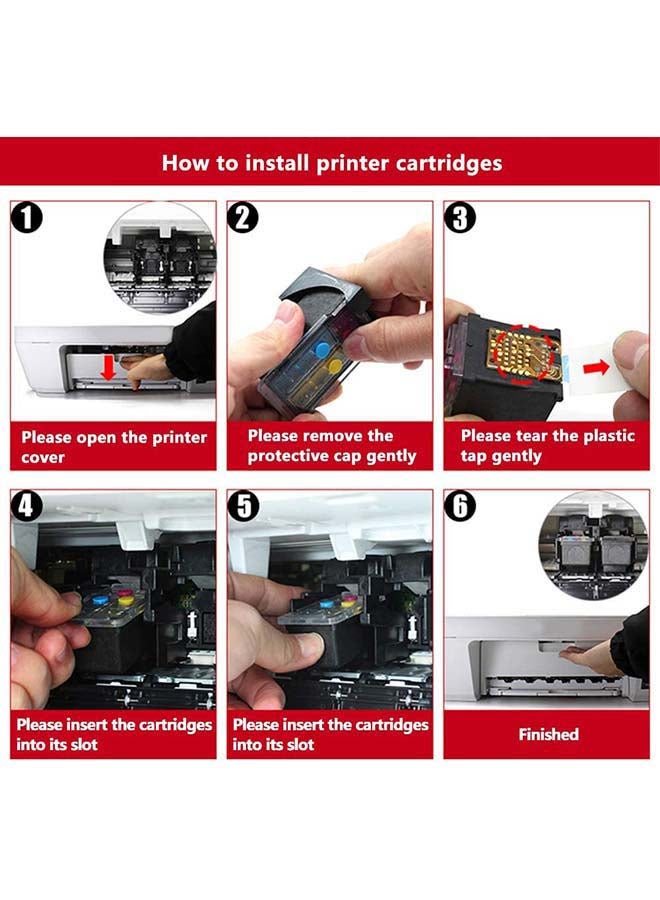 How to install printer cartridges

1

Please open the printer cover

2

Please remove the protective cap gently

3

Please tear the plastic tap gently

4

Please insert the cartridges into its slot

5

Please insert the cartridges into its slot

6

Finished