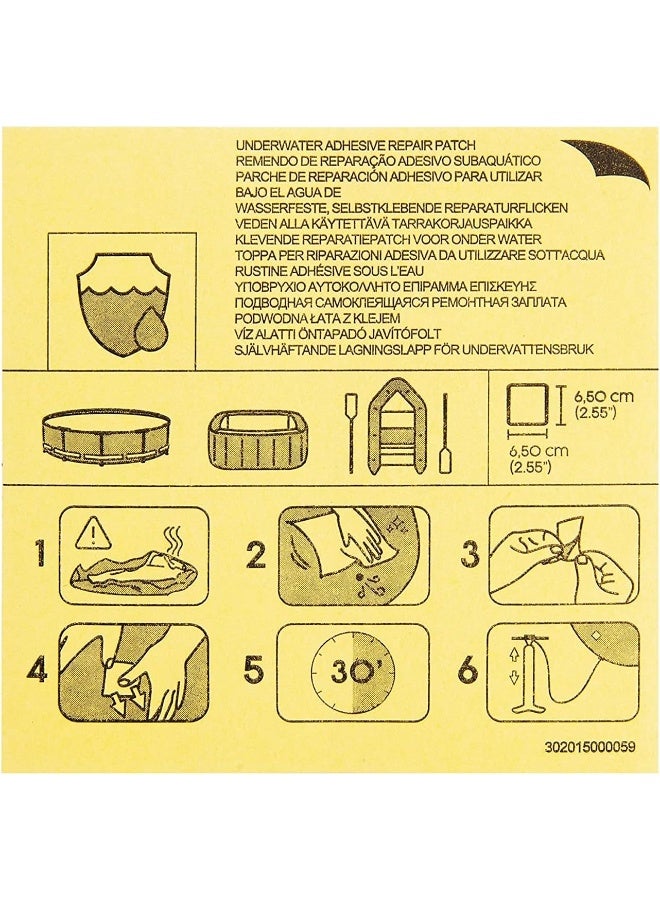 UNDERWATER ADHESIVE REPAIR PATCH
REMENDO DE REPARAÇÃO ADESIVO SUBAQUÁTICO
PARCHE DE REPARACIÓN ADHESIVO PARA UTILIZAR BAJO EL AGUA DE
WASSERFESTE, SELBSTKLEBENDE REPARATURFLICKEN
VEDEN ALLA KÄYTETTÄVÄ TARRAKORJAUSPAIKKA
KLEVENDE REPARATIEPATCH VOOR ONDER WATER
TOPPA PER RIPARAZIONI ADESIVA DA UTILIZZARE SOTT'ACQUA
RUSTINE ADHÉSIVE SOUS L'EAU
ΥΠΟΒΡΥΧΙΟ ΑΥΤΟΚΟΛΛΗΤΟ ΕΠΙΡΑΜΜΑ ΕΠΙΣΚΕΥΗΣ
ПОДВОДНАЯ САМОКЛЕЯЩАЯСЯ РЕМОНТНАЯ ЗАПЛАТА
PODWODNA ŁATA Z KLEJEM
VÍZ ALATTI ÖNTAPADÓ JAVÍTÓFOLT
SJÄLVHÄFTANDE LAGNINGSLAPP FÖR UNDERVATTENSBRUK

6,50 cm
(2.55")
6,50 cm
(2.55")

1
2
3
4
5
30'
6

302015000059