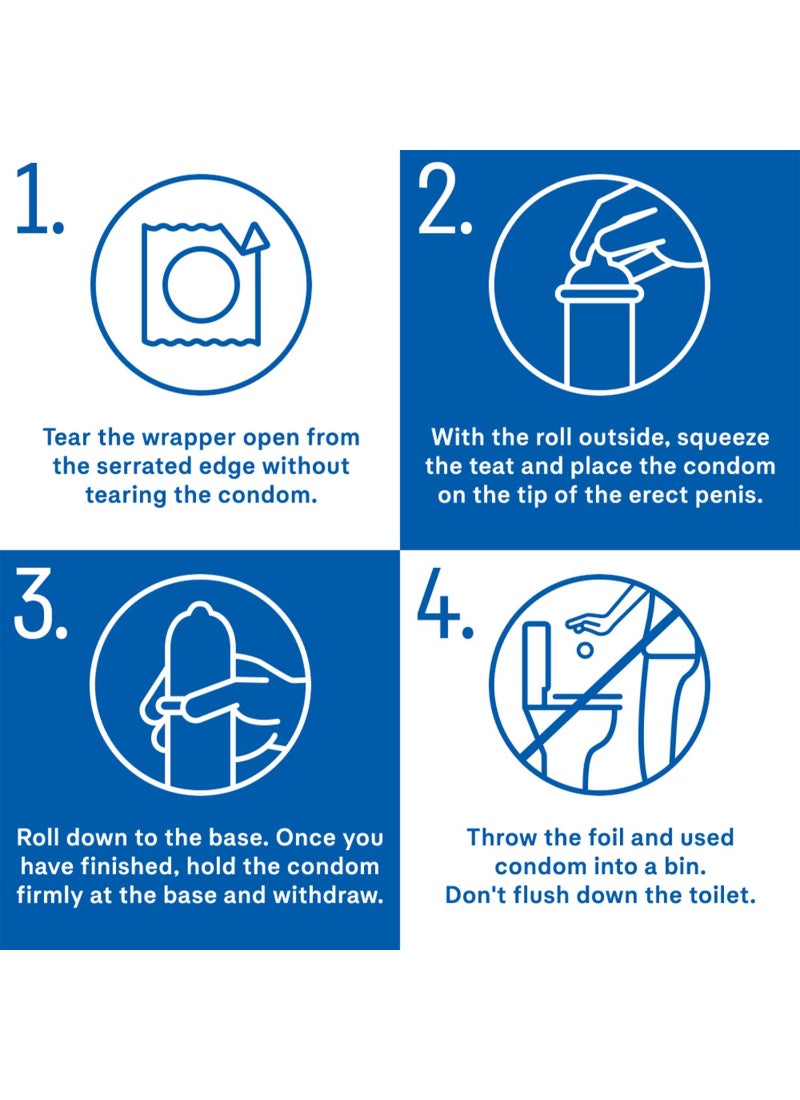 1.

Tear the wrapper open from the serrated edge without tearing the condom.

2.

With the roll outside, squeeze the teat and place the condom on the tip of the erect penis.

3.

Roll down to the base. Once you have finished, hold the condom firmly at the base and withdraw.

4.

Throw the foil and used condom into a bin.
Don't flush down the toilet.