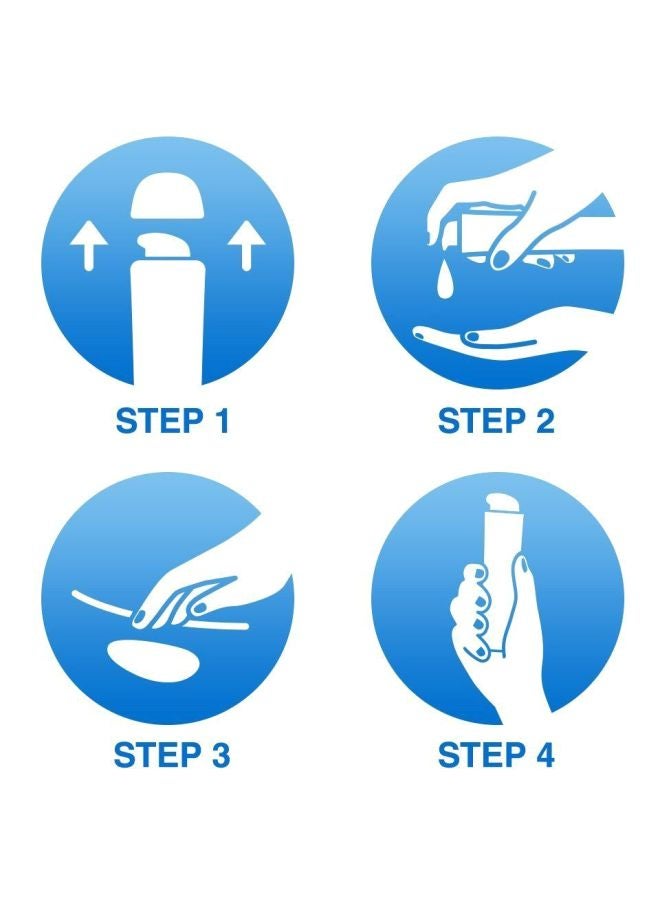 STEP 1

STEP 2

STEP 3

STEP 4