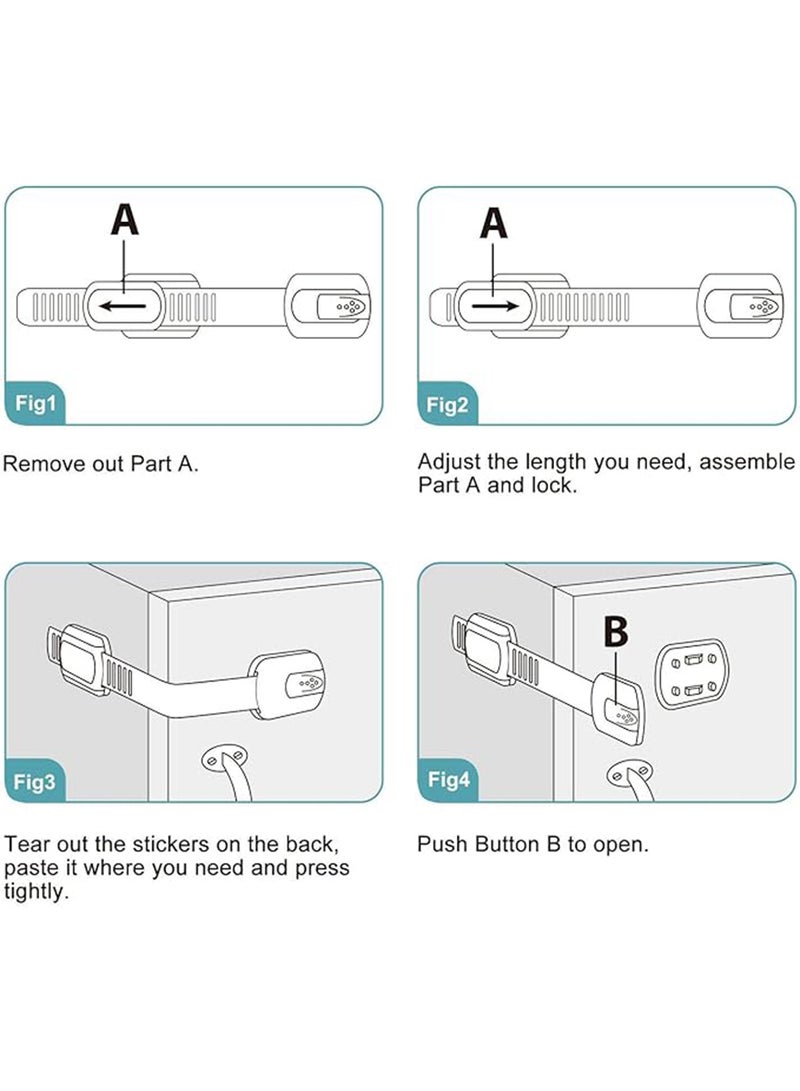 A

Fig1

Remove out Part A.

A

Fig2

Adjust the length you need, assemble Part A and lock.

Fig3

Tear out the stickers on the back, paste it where you need and press tightly.

B

Fig4

Push Button B to open.