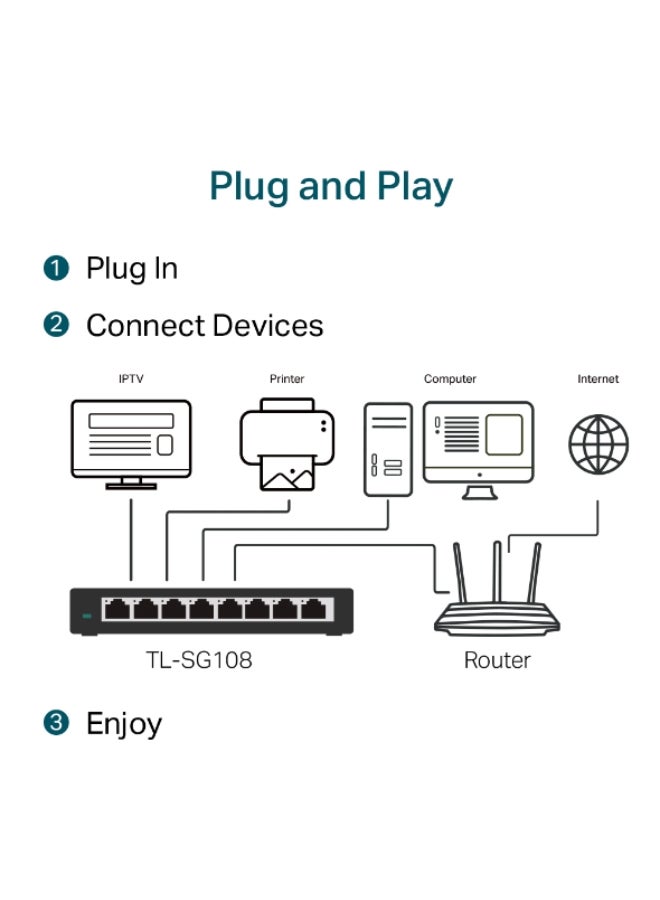 Plug and Play

1 Plug In

2 Connect Devices

IPTV

Printer

Computer

Internet

TL-SG108

Router

3 Enjoy