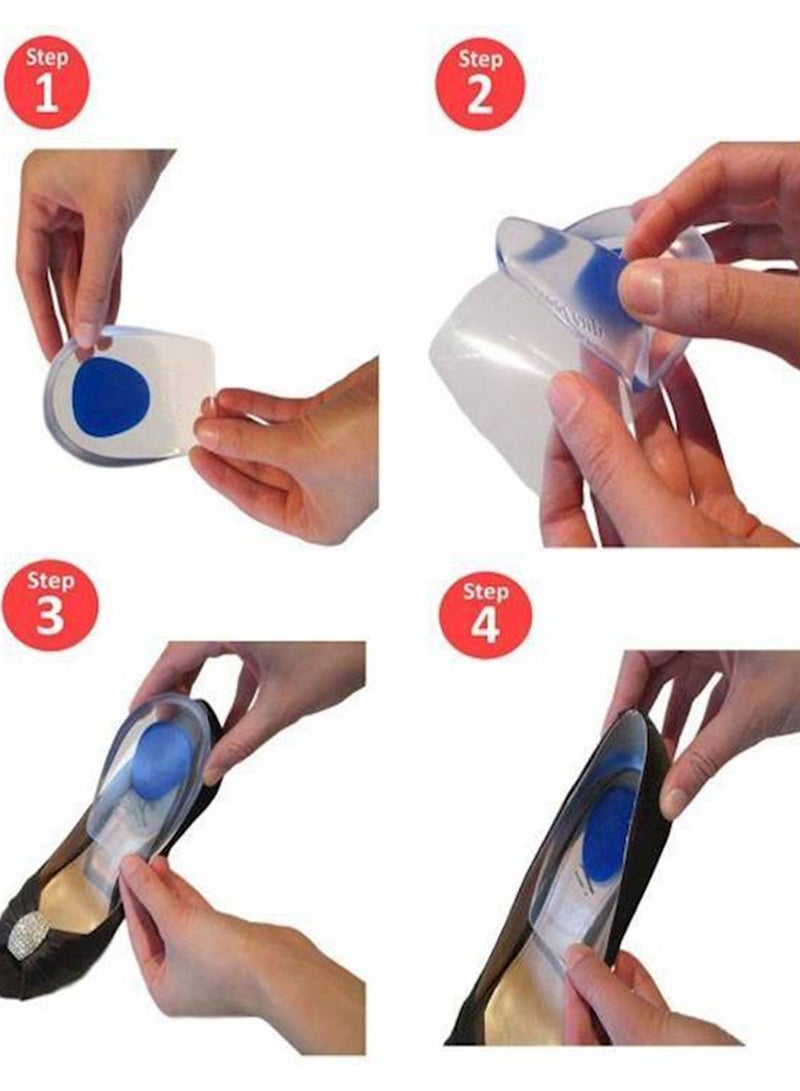 Step 1

Step 2

Step 3

Step 4