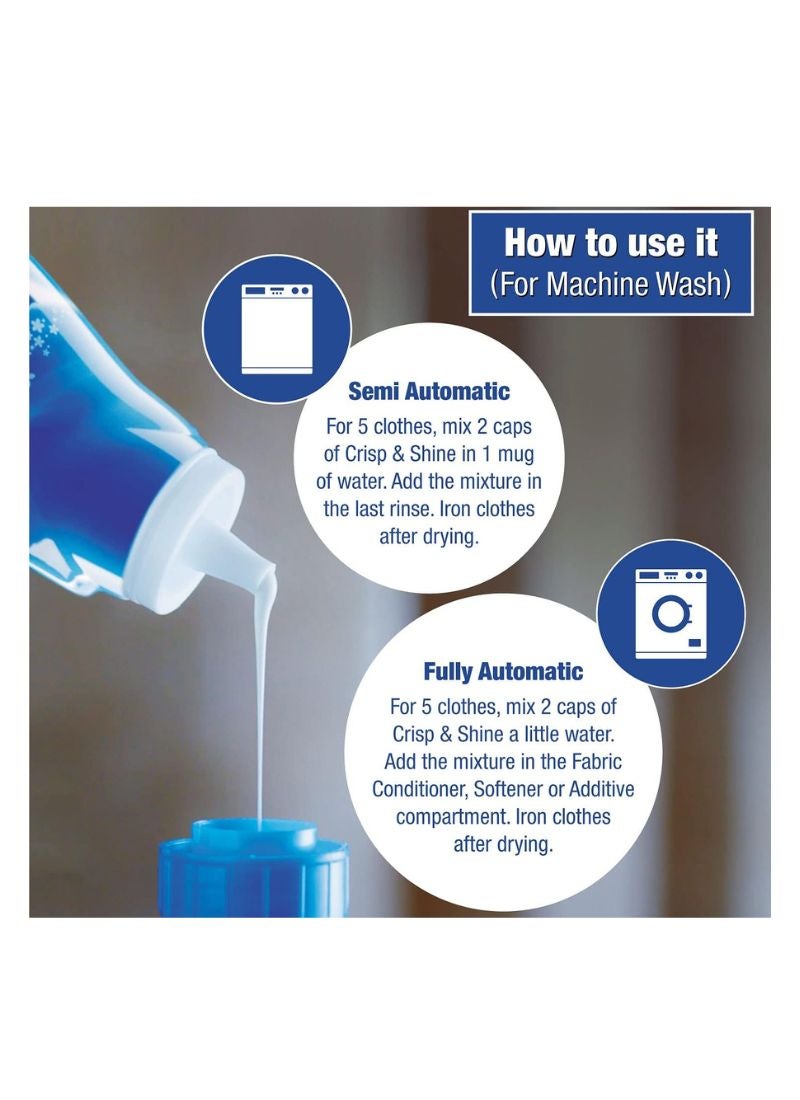 How to use it
(For Machine Wash)

Semi Automatic
For 5 clothes, mix 2 caps of Crisp & Shine in 1 mug of water. Add the mixture in the last rinse. Iron clothes after drying.

Fully Automatic
For 5 clothes, mix 2 caps of Crisp & Shine a little water. Add the mixture in the Fabric Conditioner, Softener or Additive compartment. Iron clothes after drying.